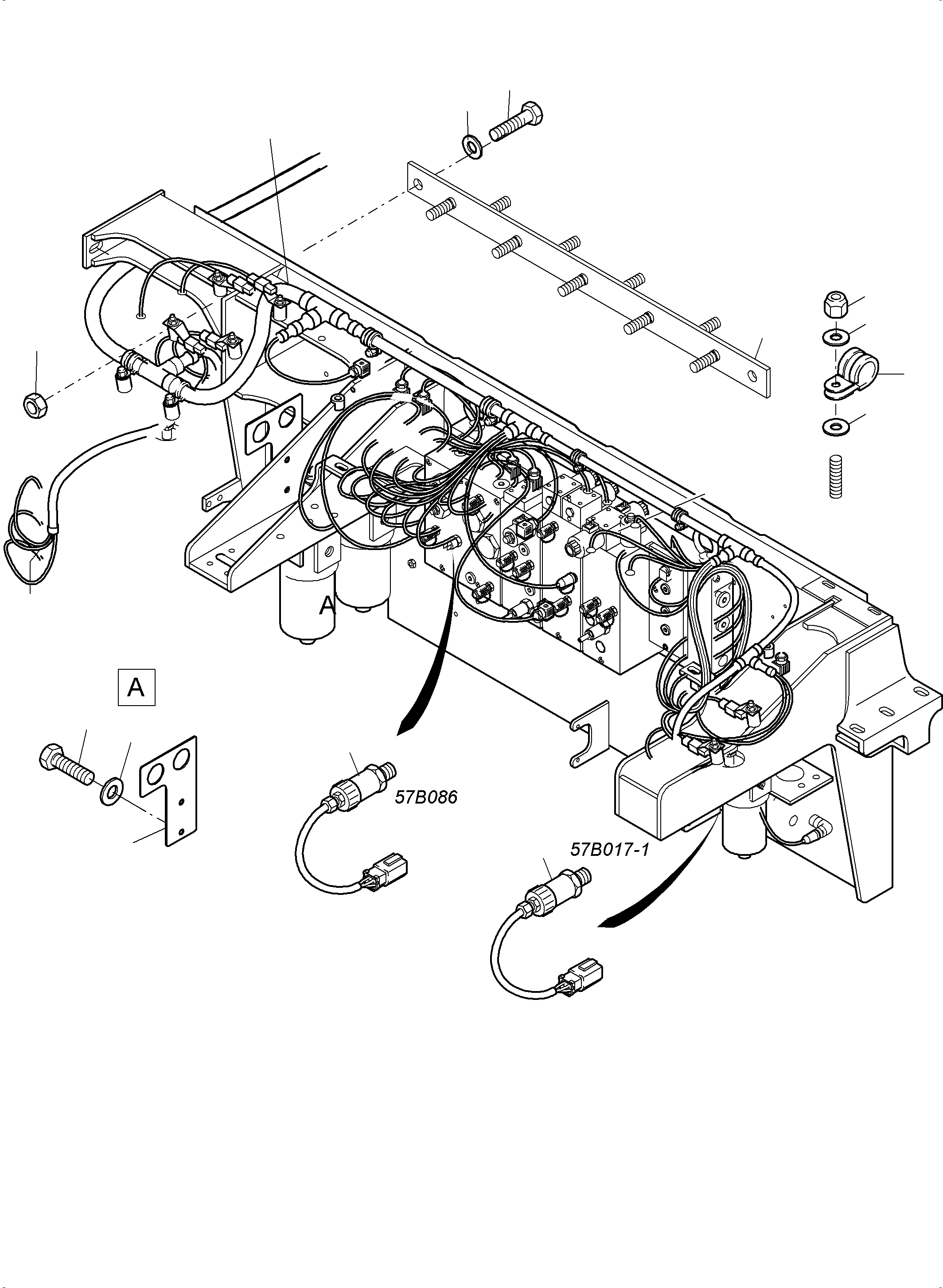 A

A

57B086

57B017-1