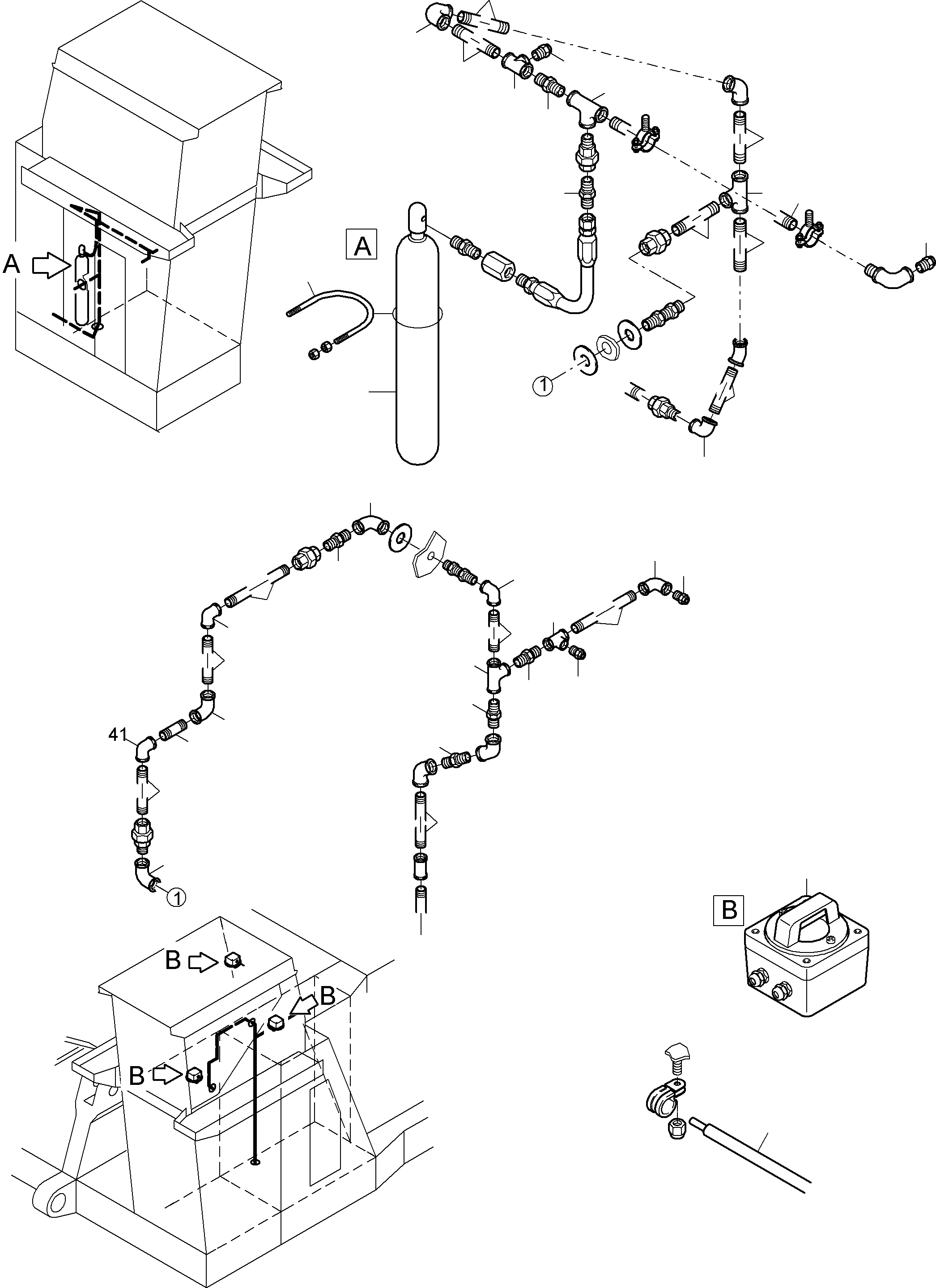 A

A

1

41

1

B

B

B

B