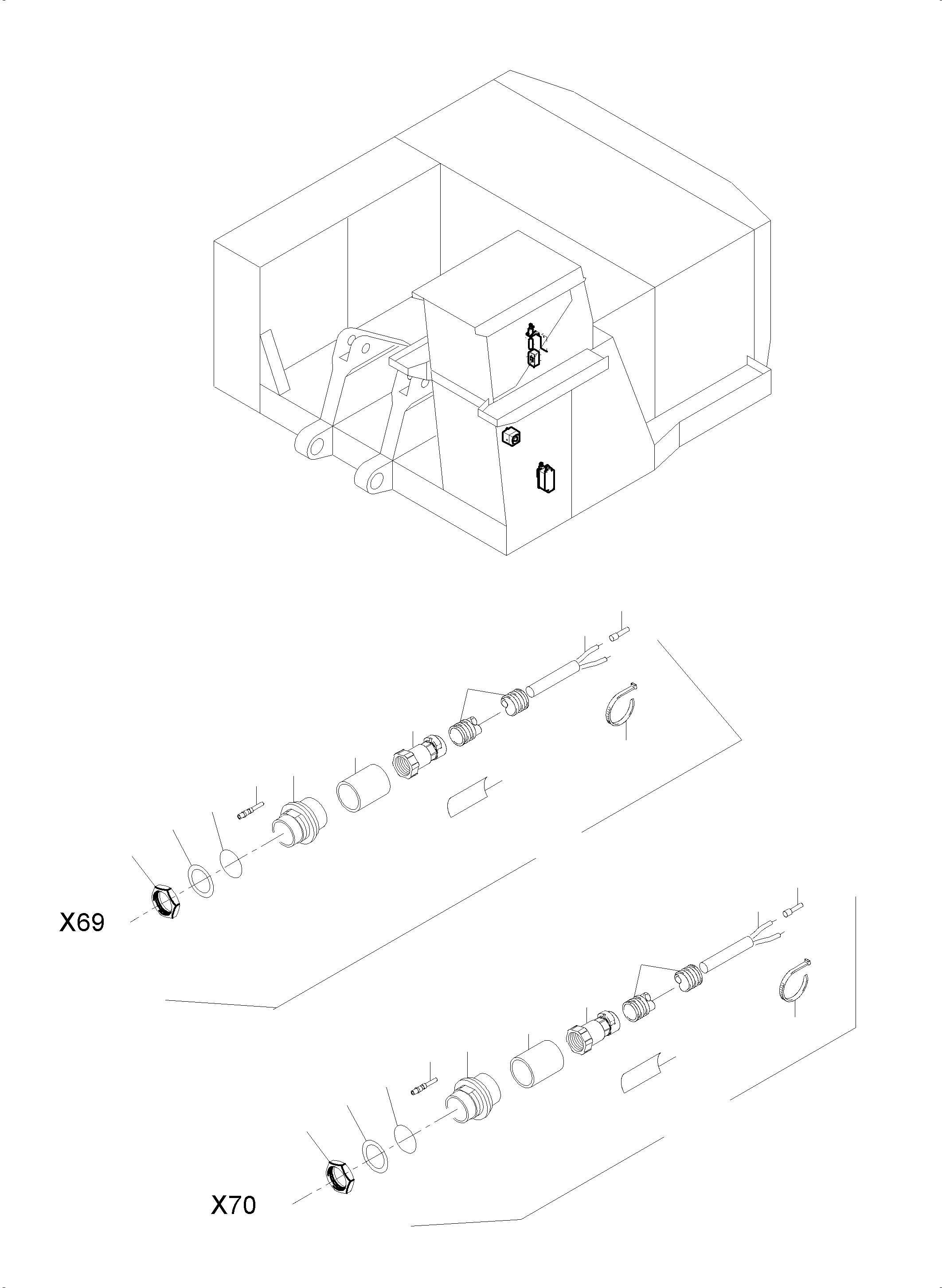 X69

X70