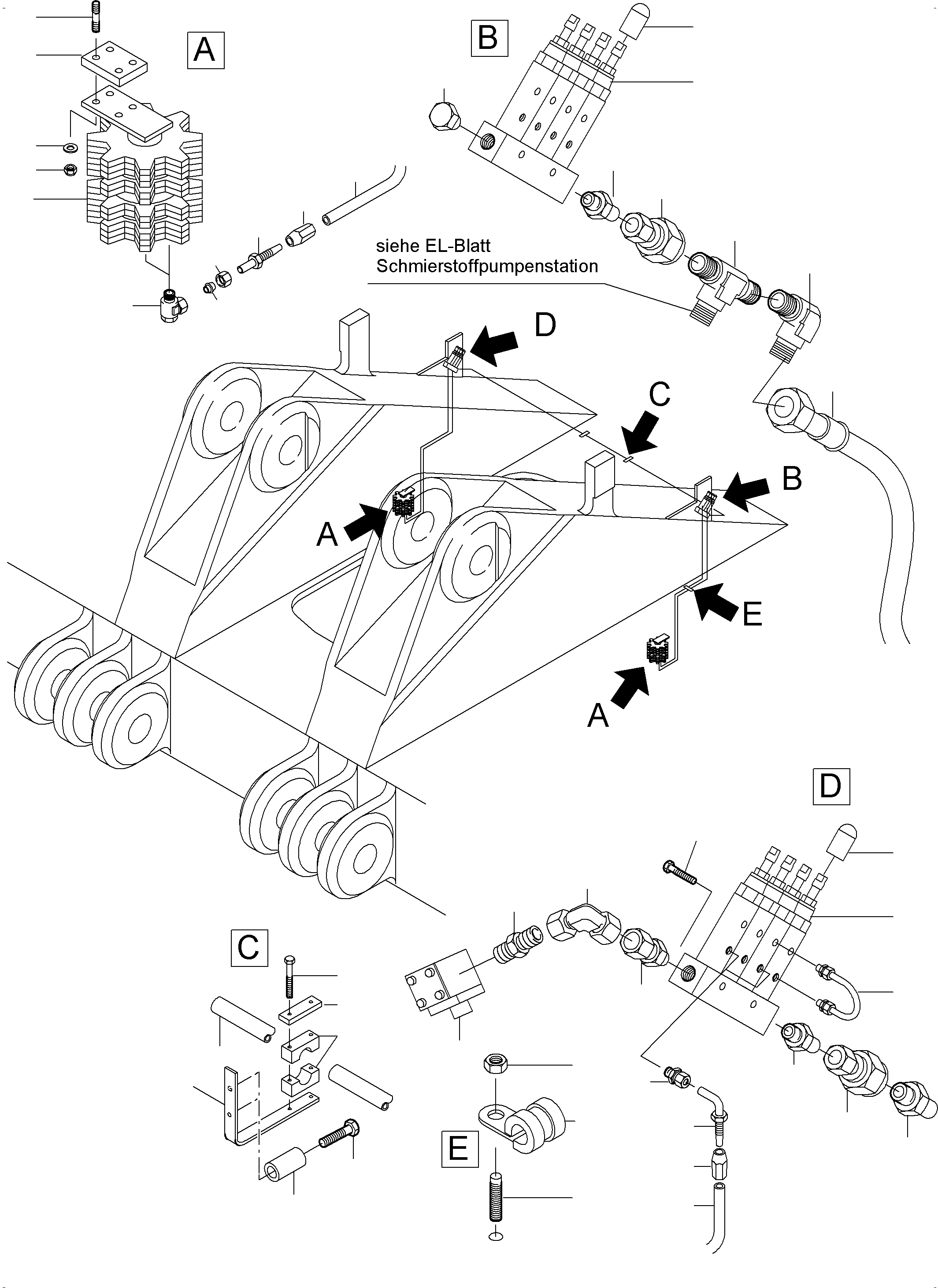 A

B

siehe EL-Blatt
Schmierstoffpumpenstation

D

C

B

A

E

A

D

C

E