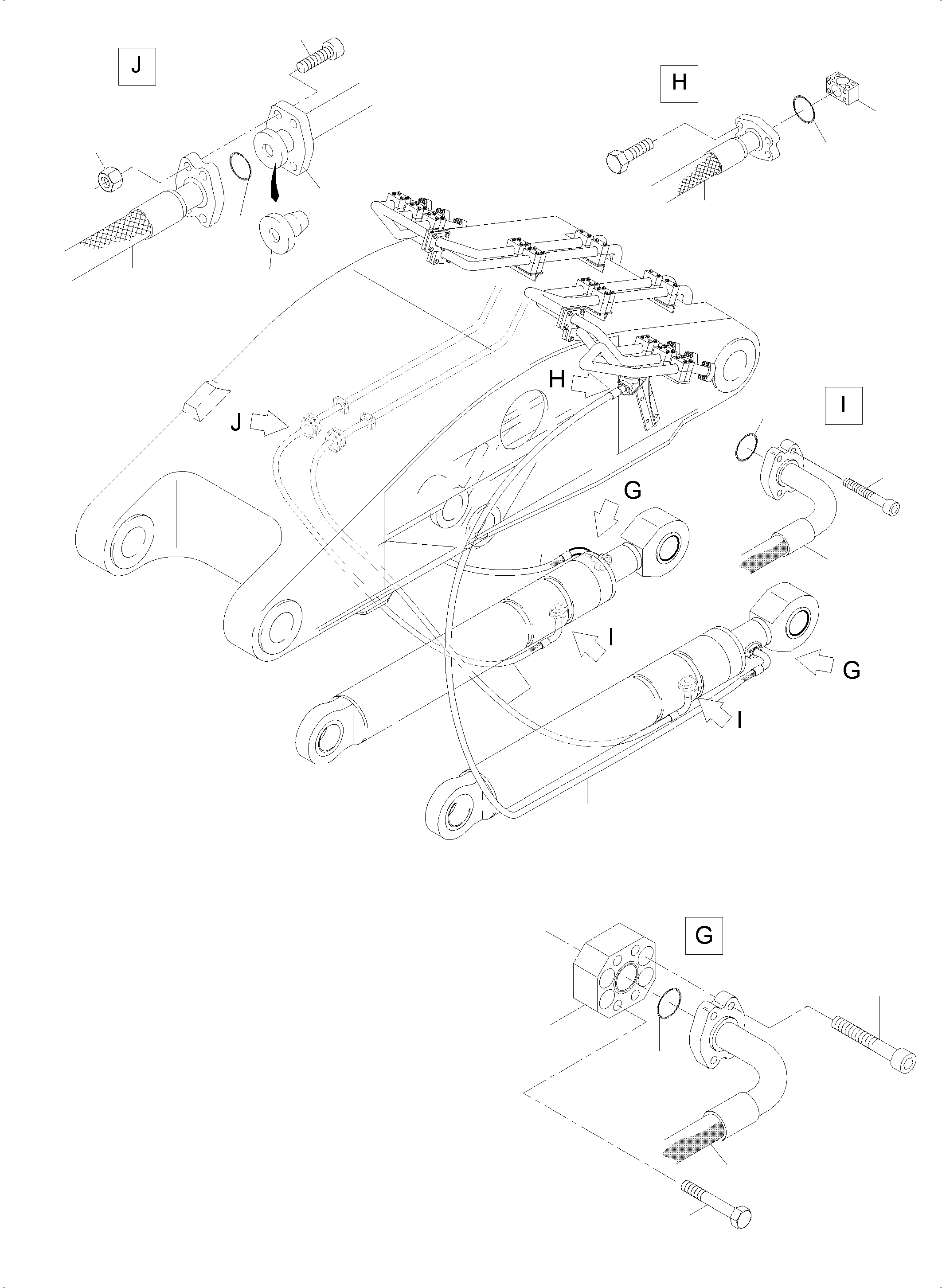 J

H

H

J

I

G

I

G

I

G