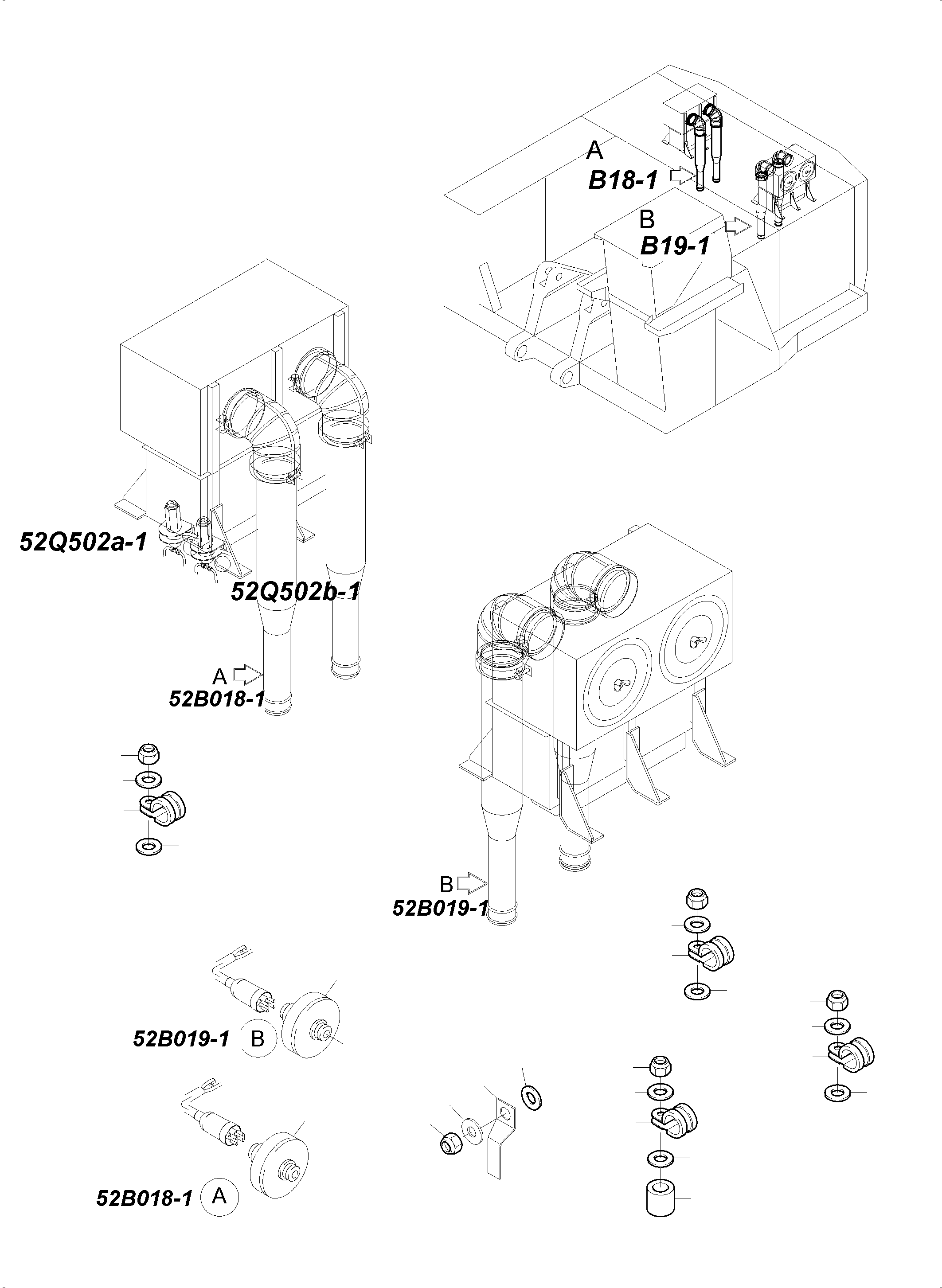 A
B18-1

B
B19-1

52Q502a-1

52Q502b-1

A
52B018-1

B
52B019-1

52B019-1 B

52B018-1 A