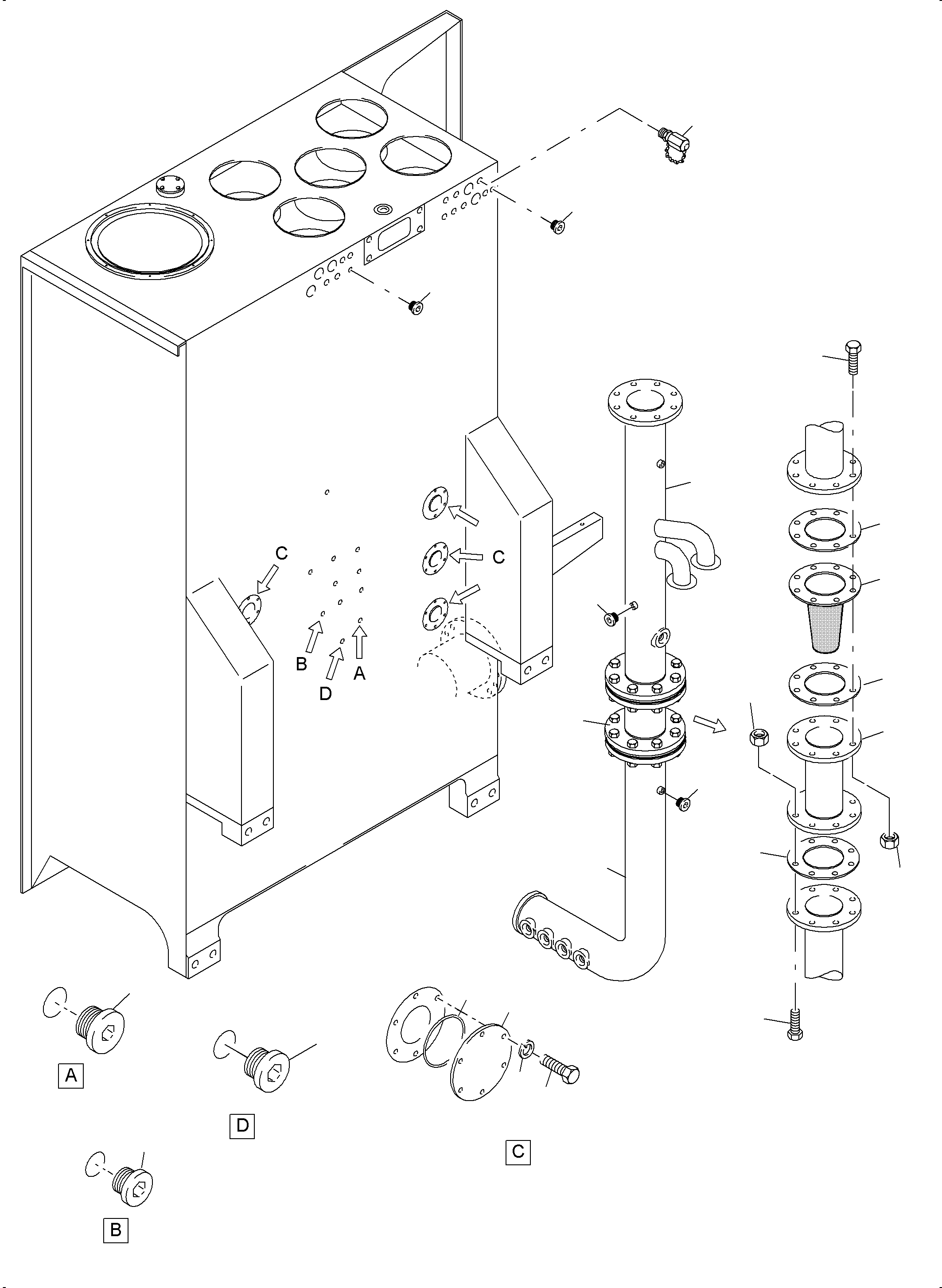 C
C
B
D
A
A
D
C
B