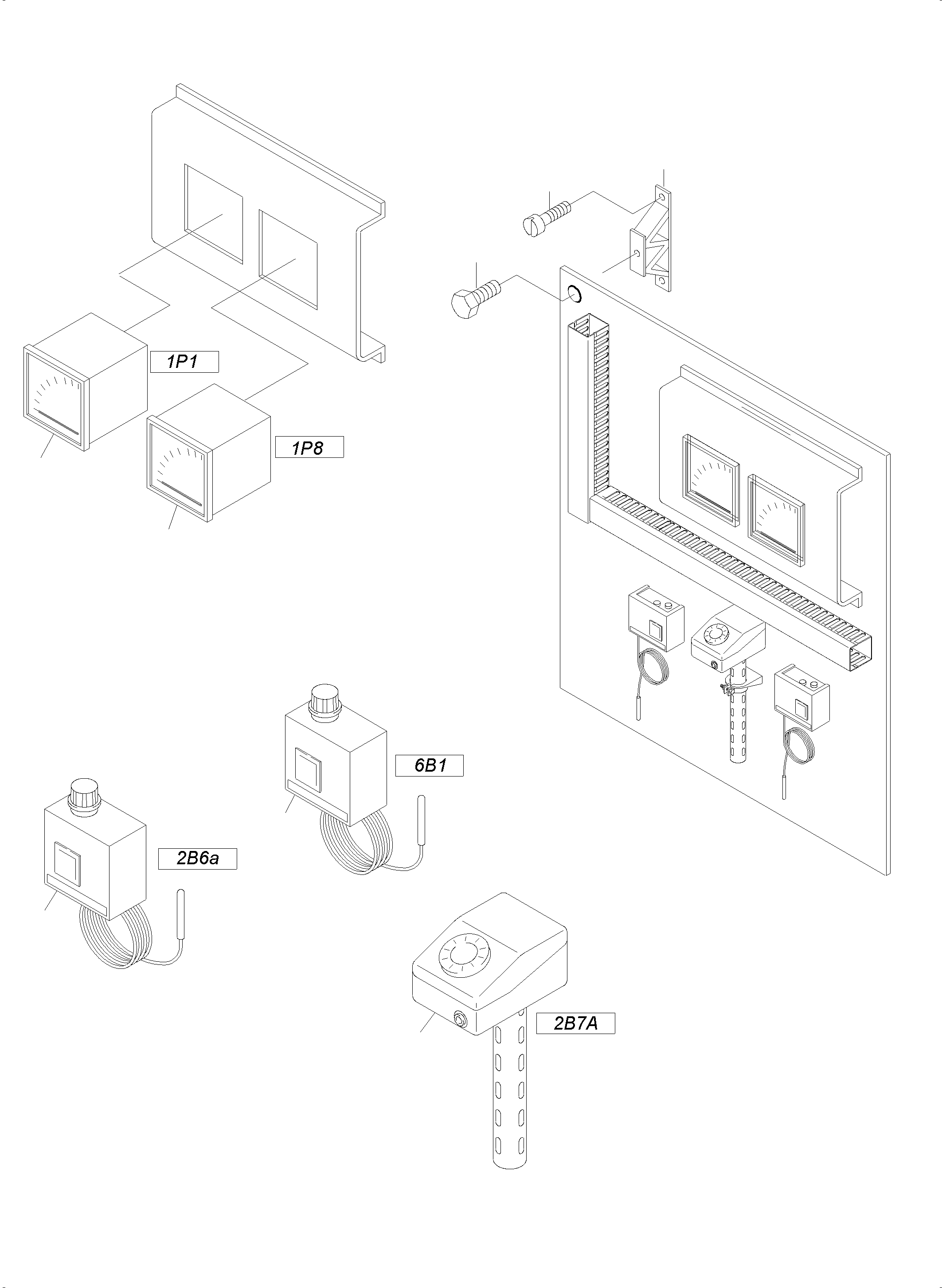 1P1

1P8

6B1

2B6a

2B7A