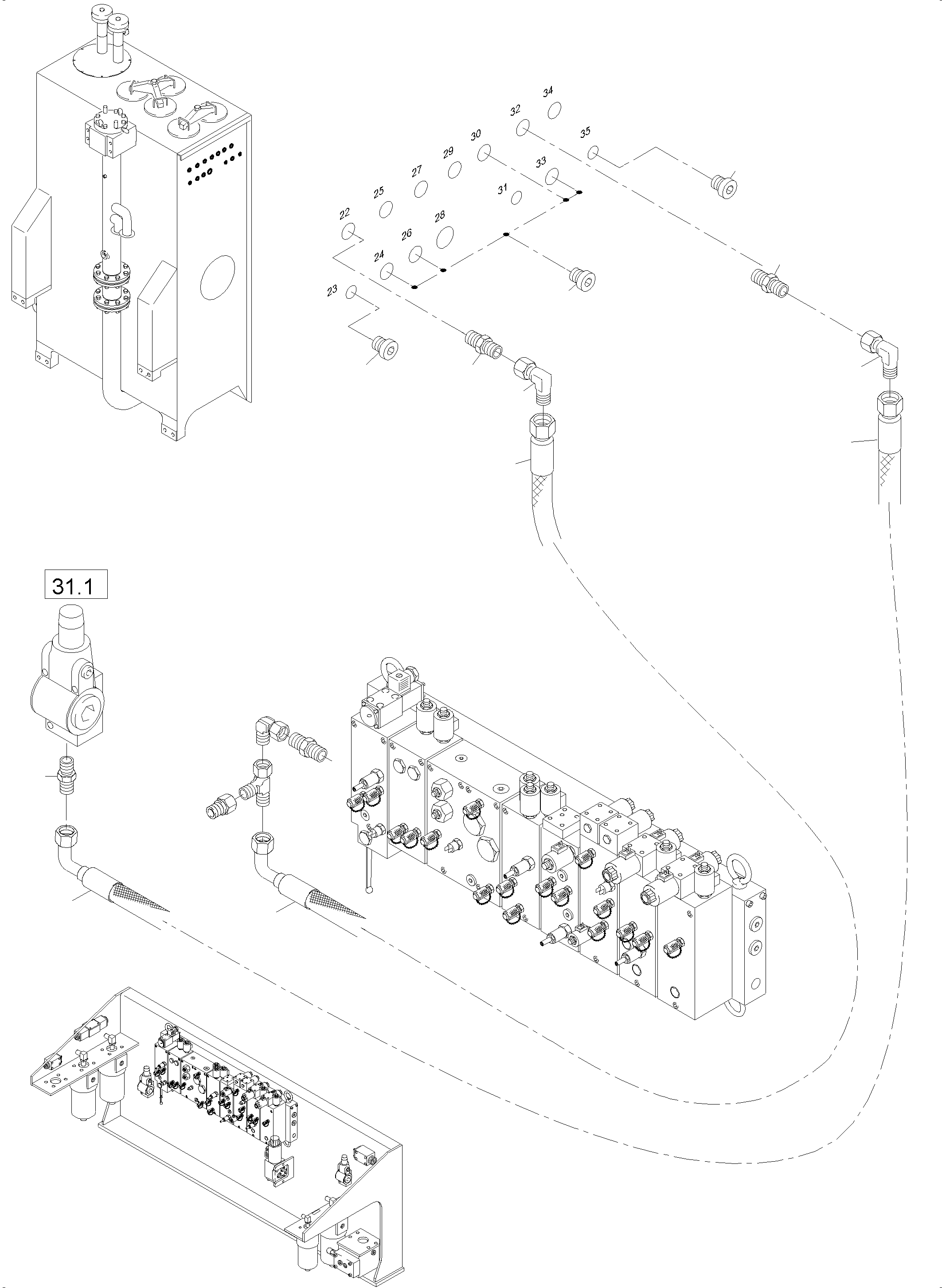 34
32
35
30
29
33
27
31
25
28
22
26
24
23
31.1