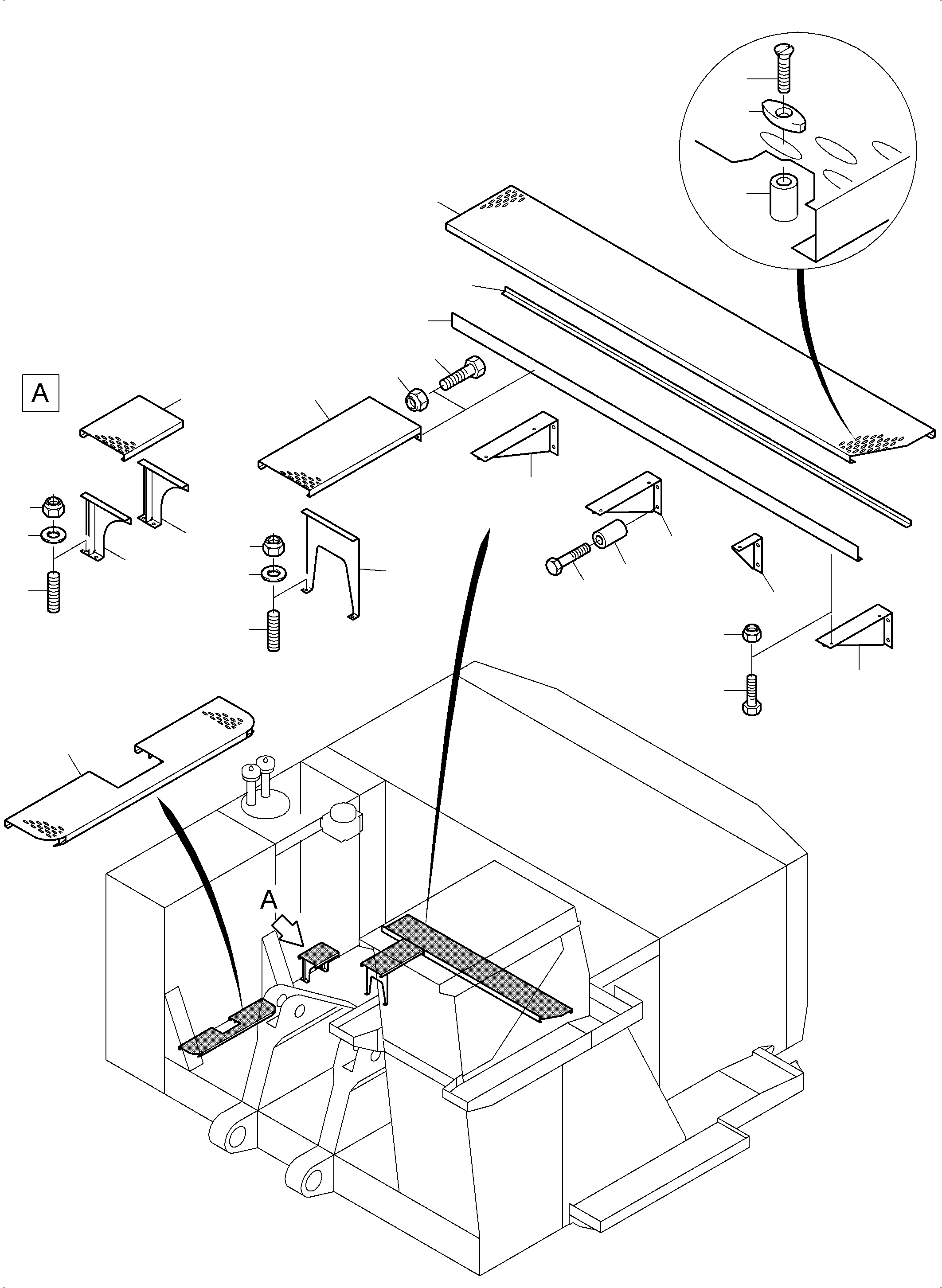 A

A