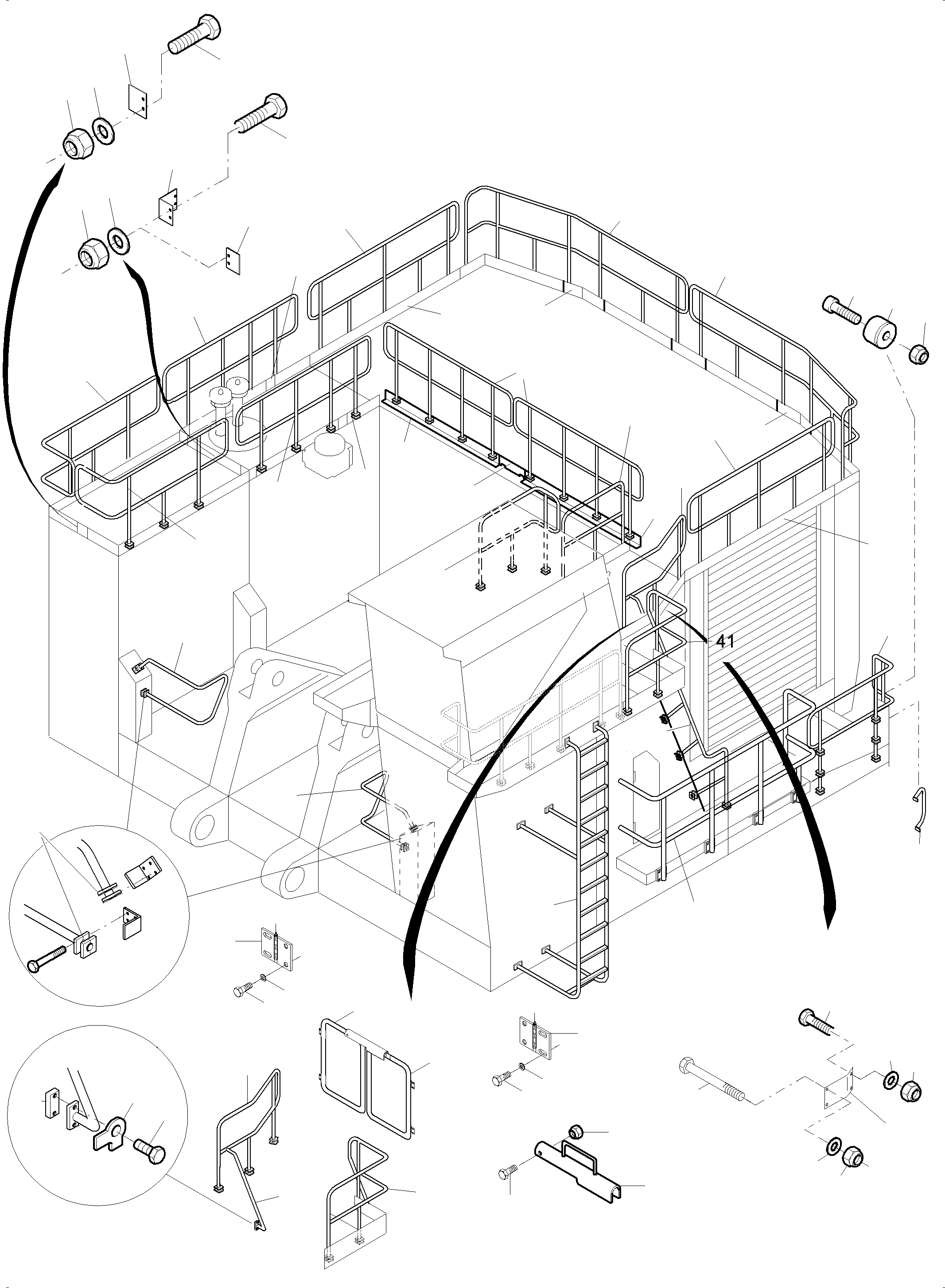 41