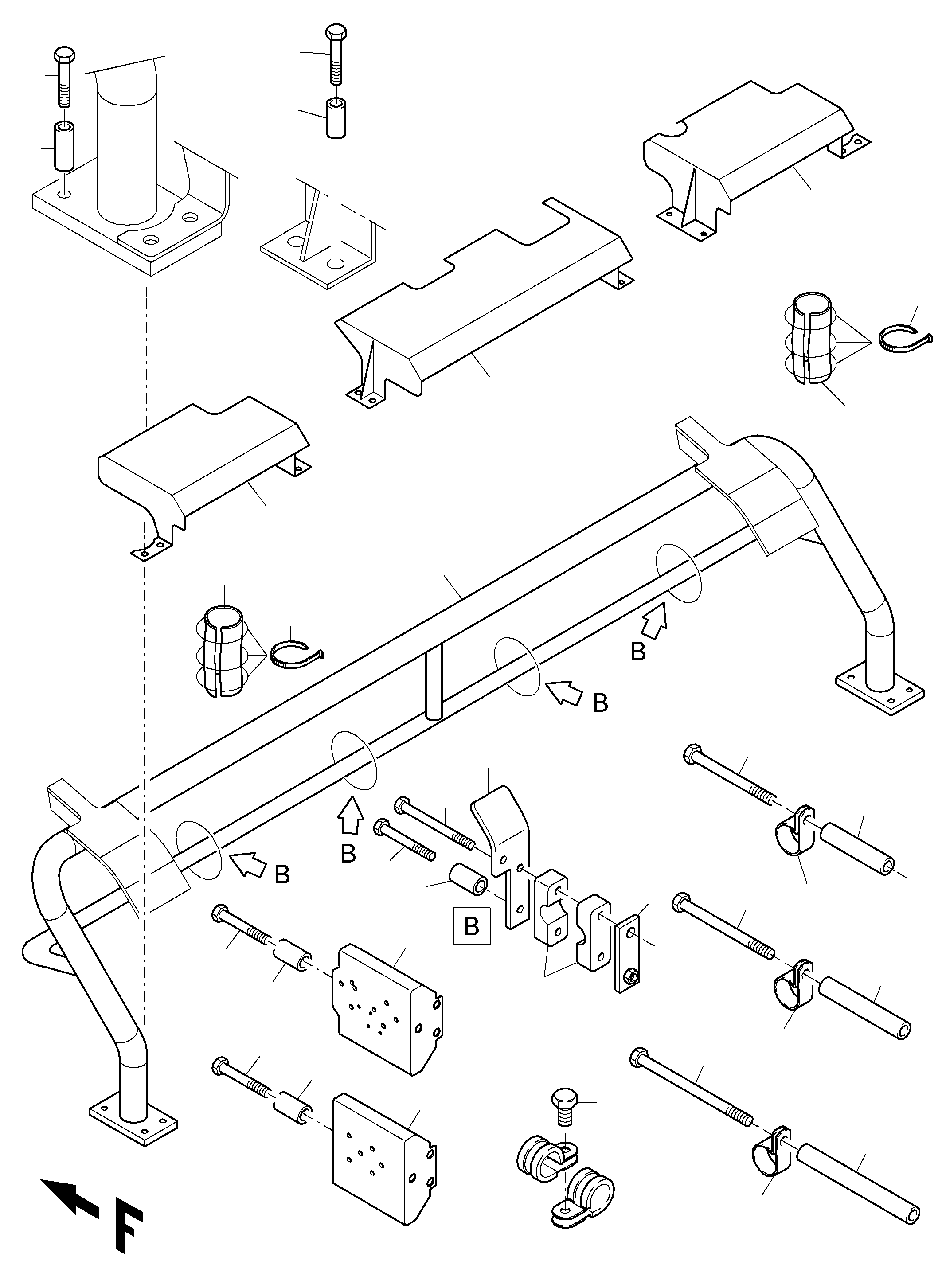 B
B
B
B
B
F