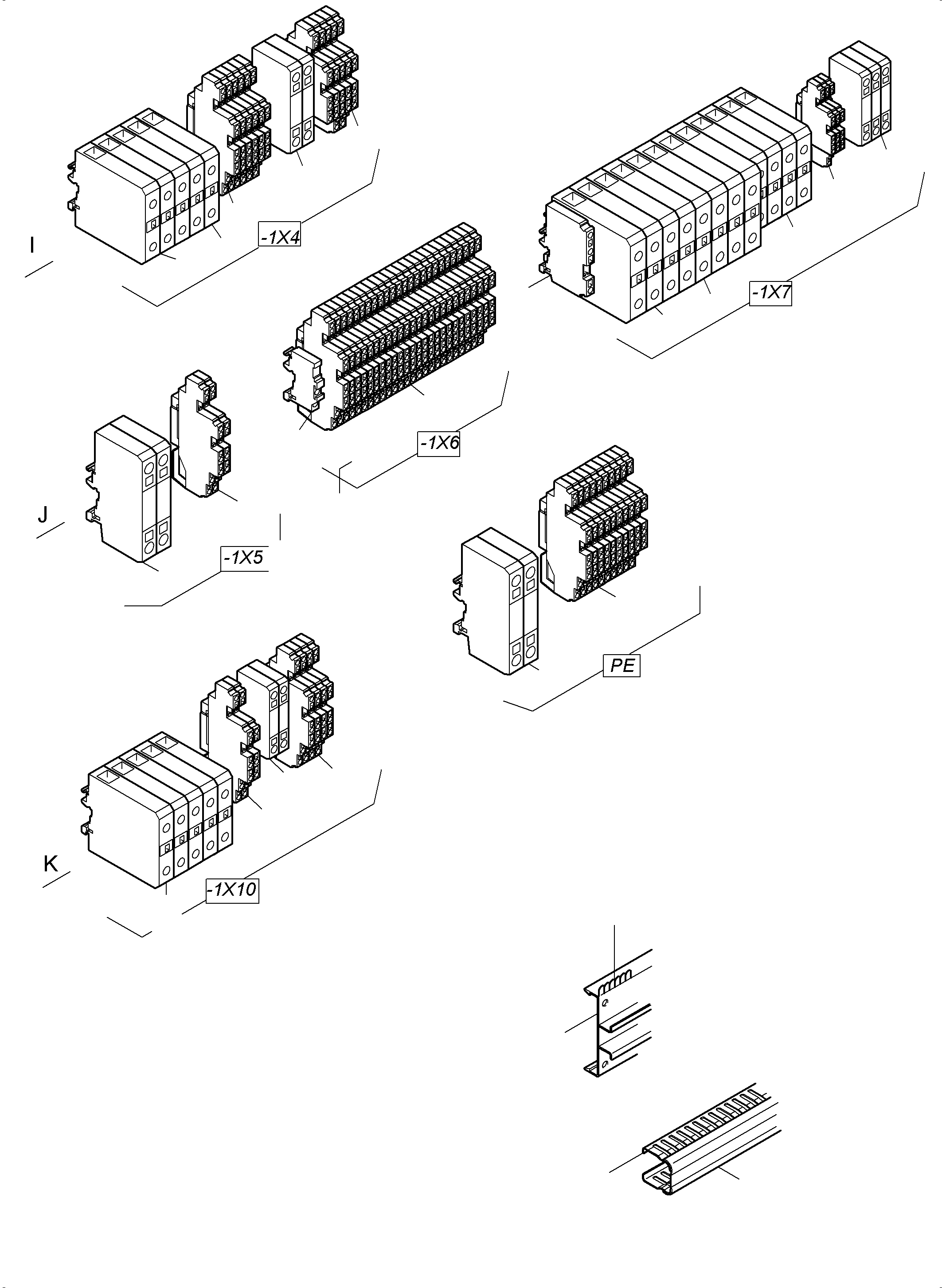 I

-1X4

-1X7

-1X6

J

-1X5

PE

K

-1X10