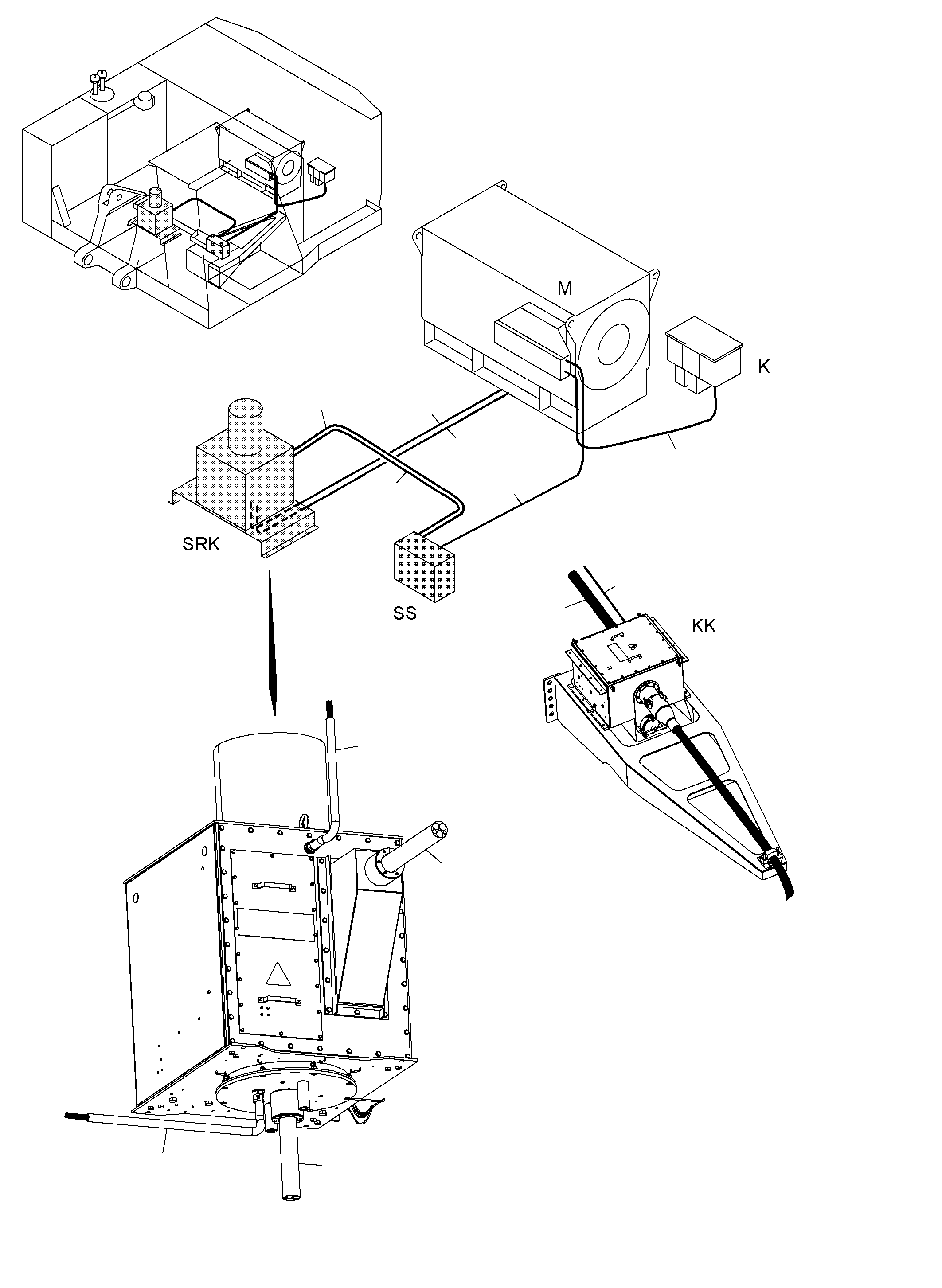 M

K

SRK

SS

KK