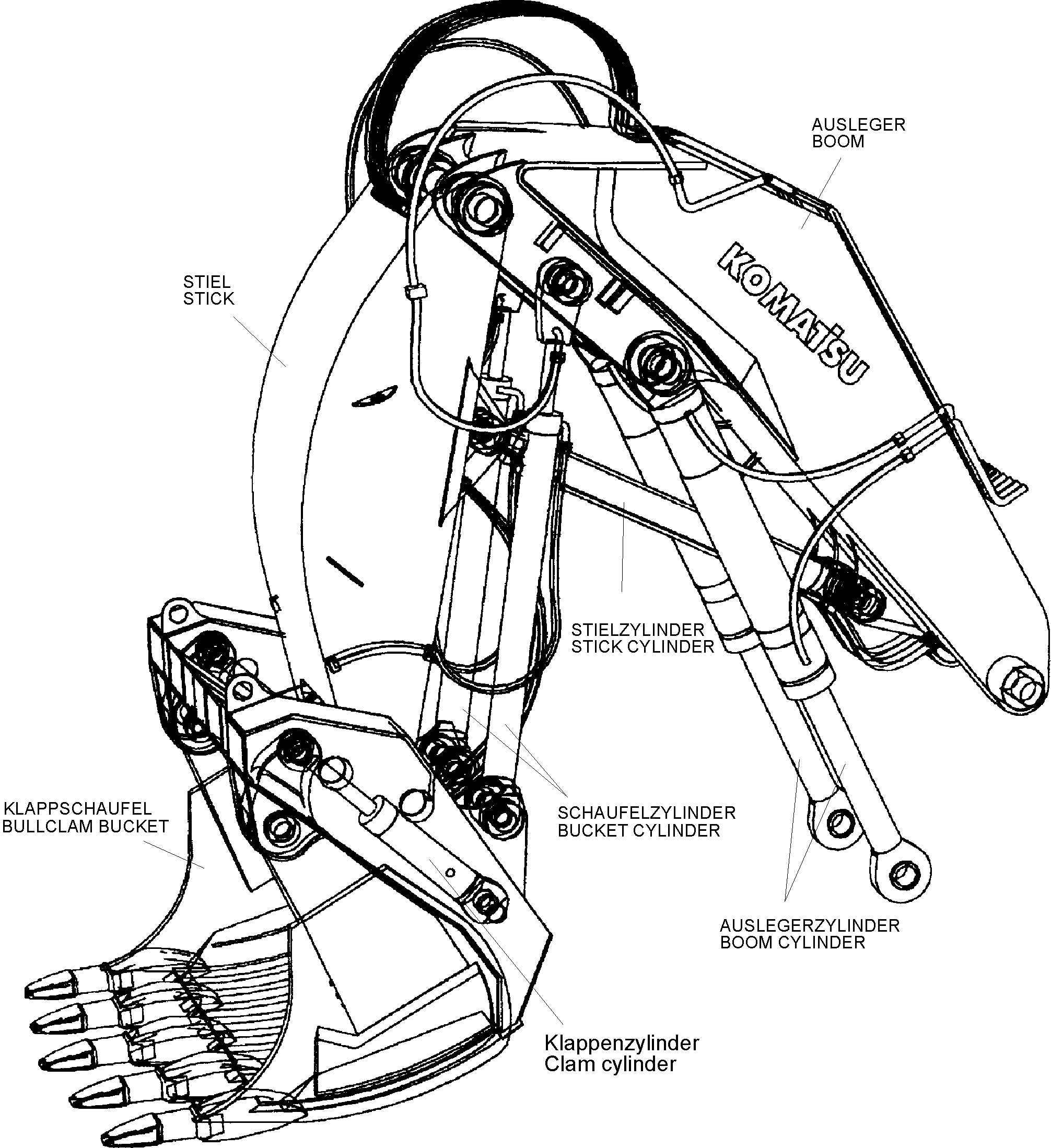 AUSLEGER
BOOM

KOMATSU

STIEL
STICK

STIELZYLINDER
STICK CYLINDER

KLAPPSCHAUFEL
BULLCLAM BUCKET

SCHAUFELZYLINDER
BUCKET CYLINDER

AUSLEGERZYLINDER
BOOM CYLINDER

Klappenzylinder
Clam cylinder