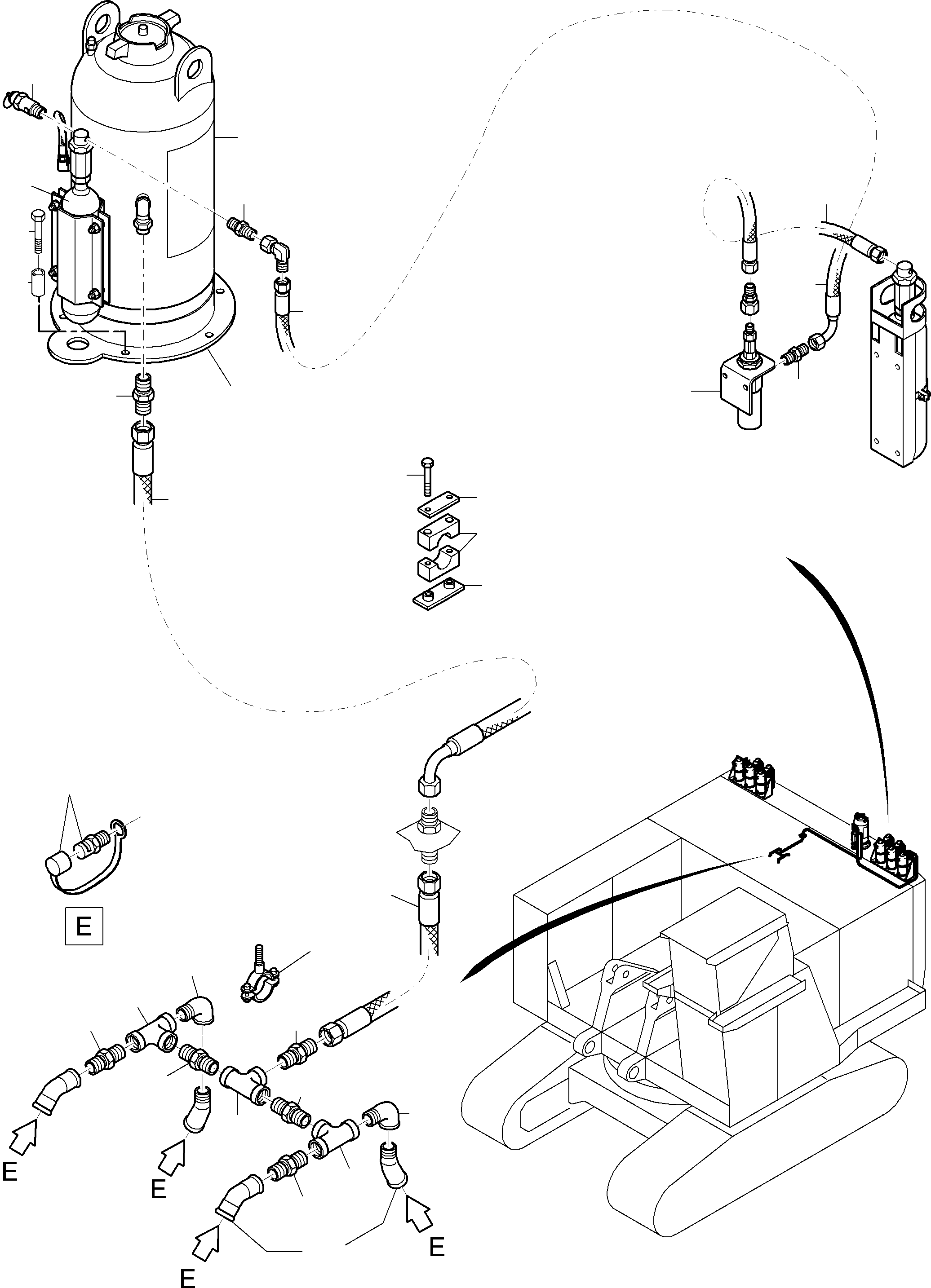 E

E

E

E

E