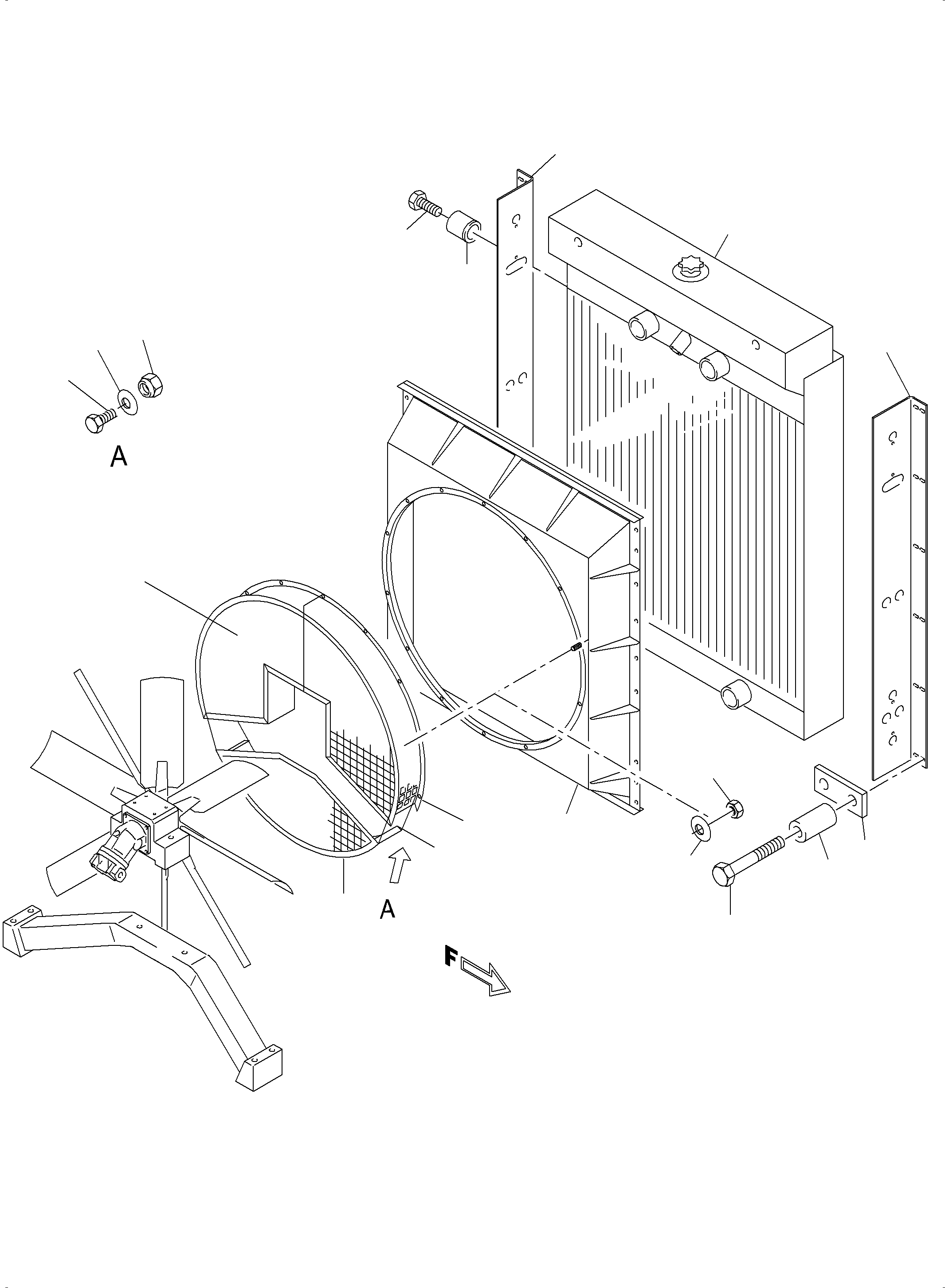 A

A

F