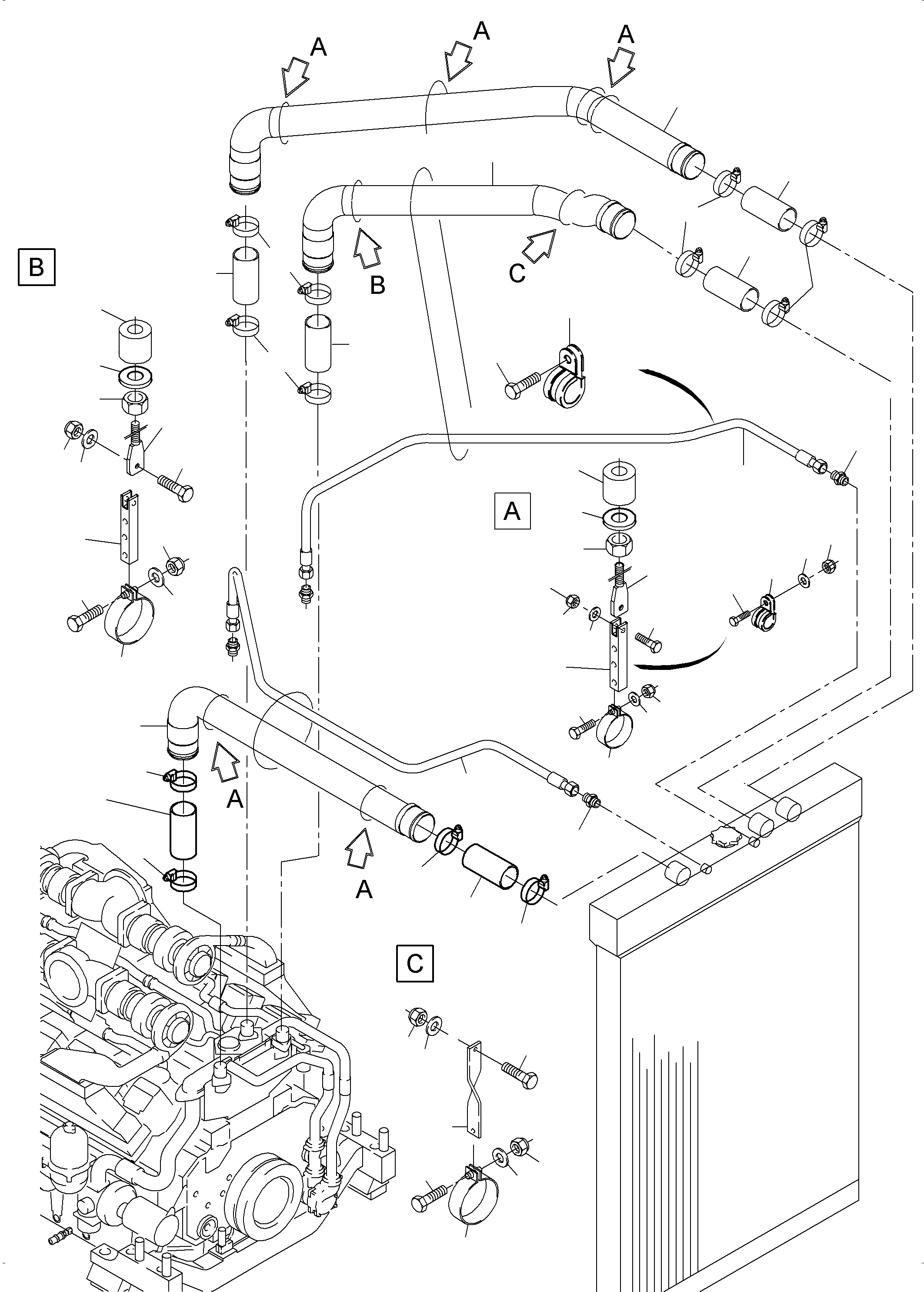 A
A
A
B
B
C
A
A
A
C