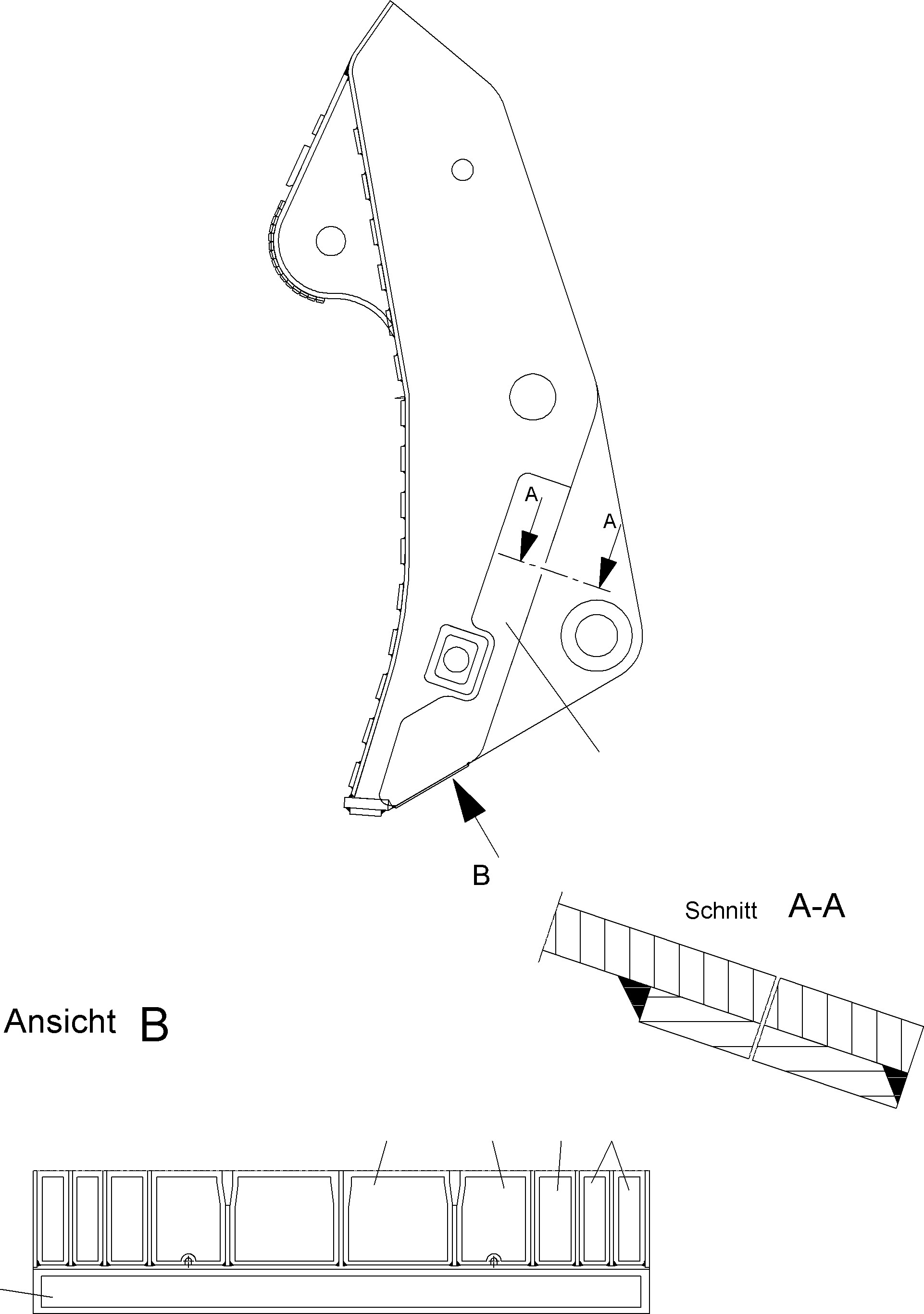 A

A

B

Schnitt A-A

Ansicht B