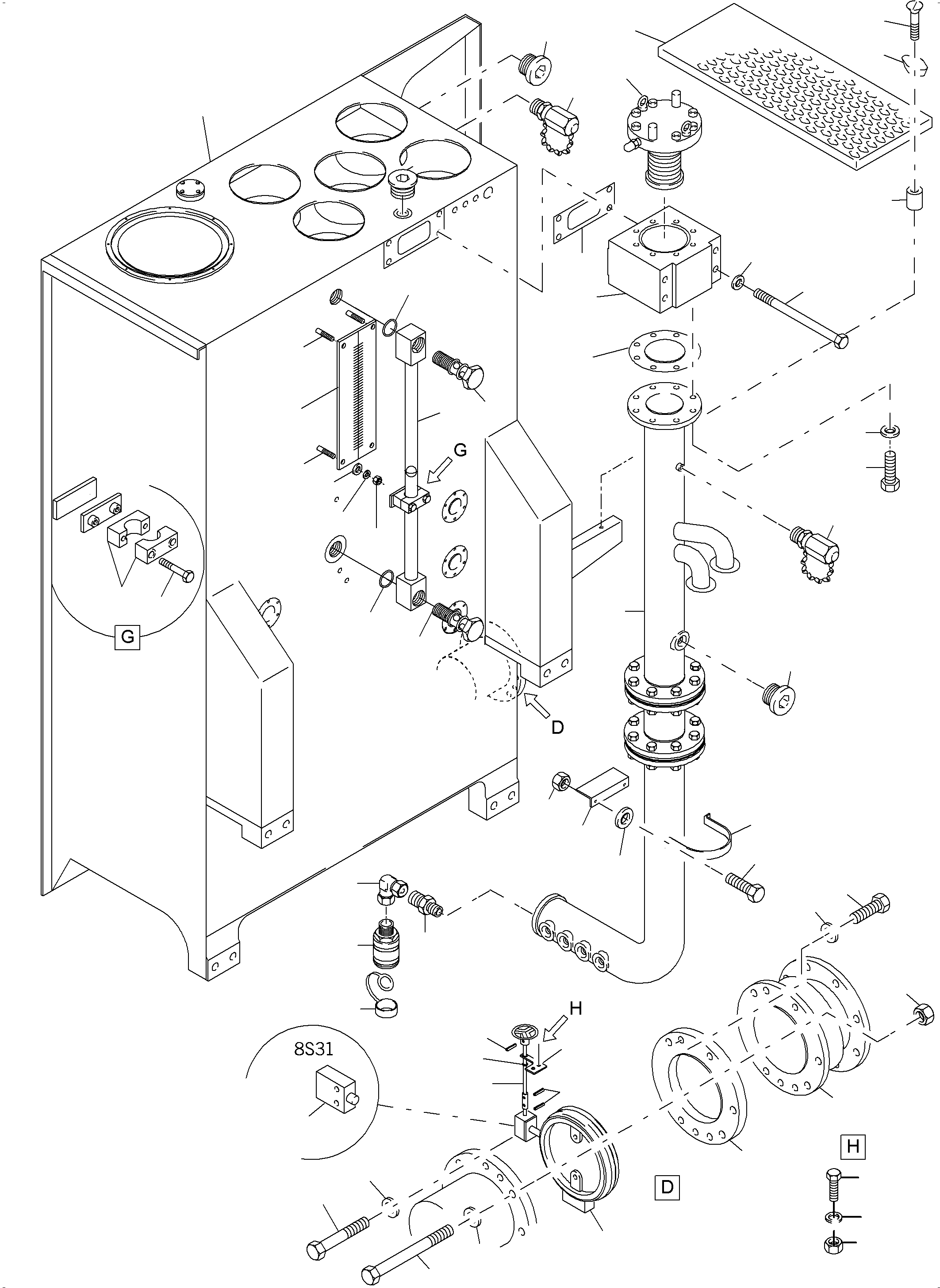 G

G

D

H

8S31

H

D