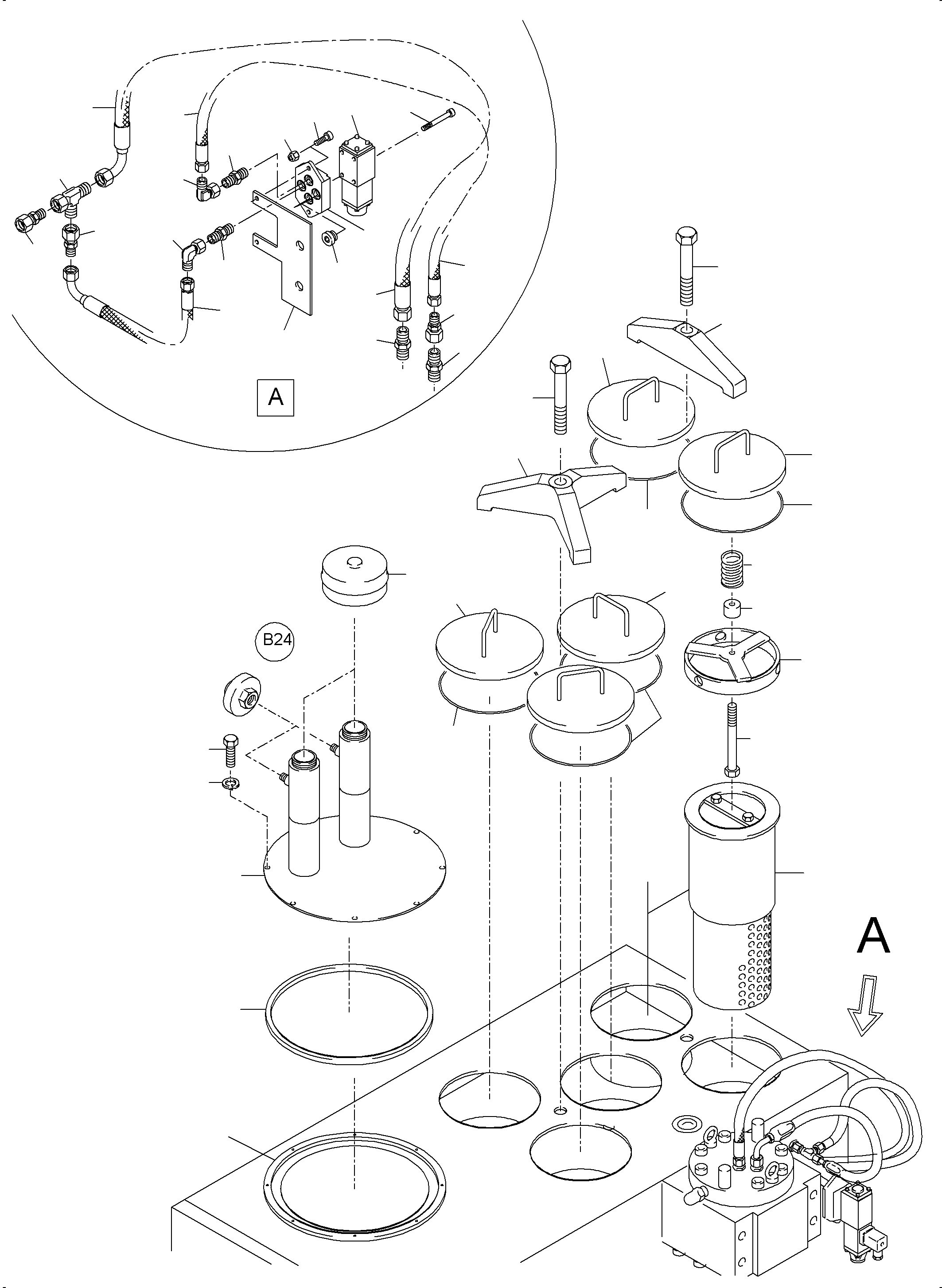 A

B24

A