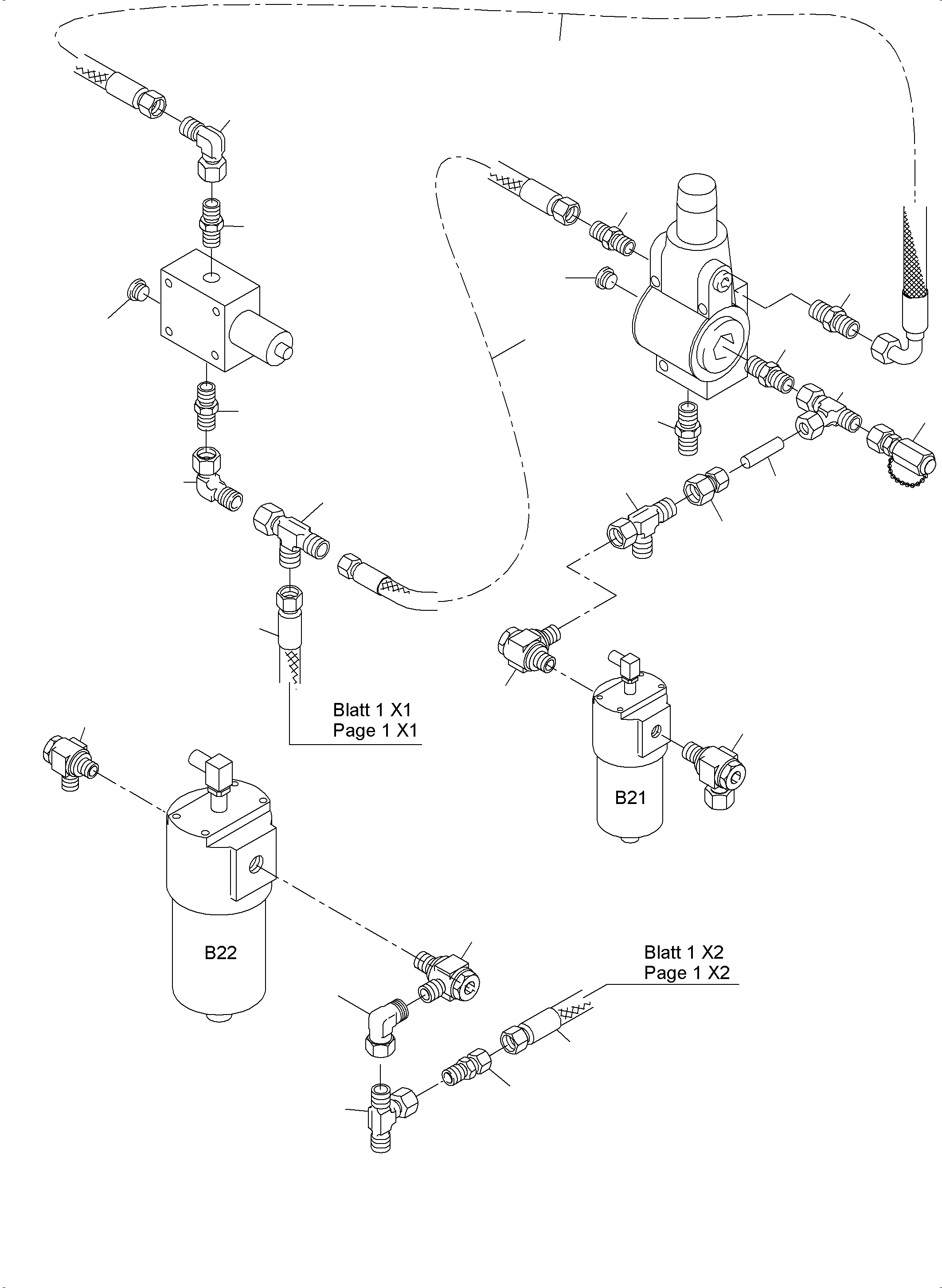 Blatt 1 X1
Page 1 X1

B21

B22

Blatt 1 X2
Page 1 X2