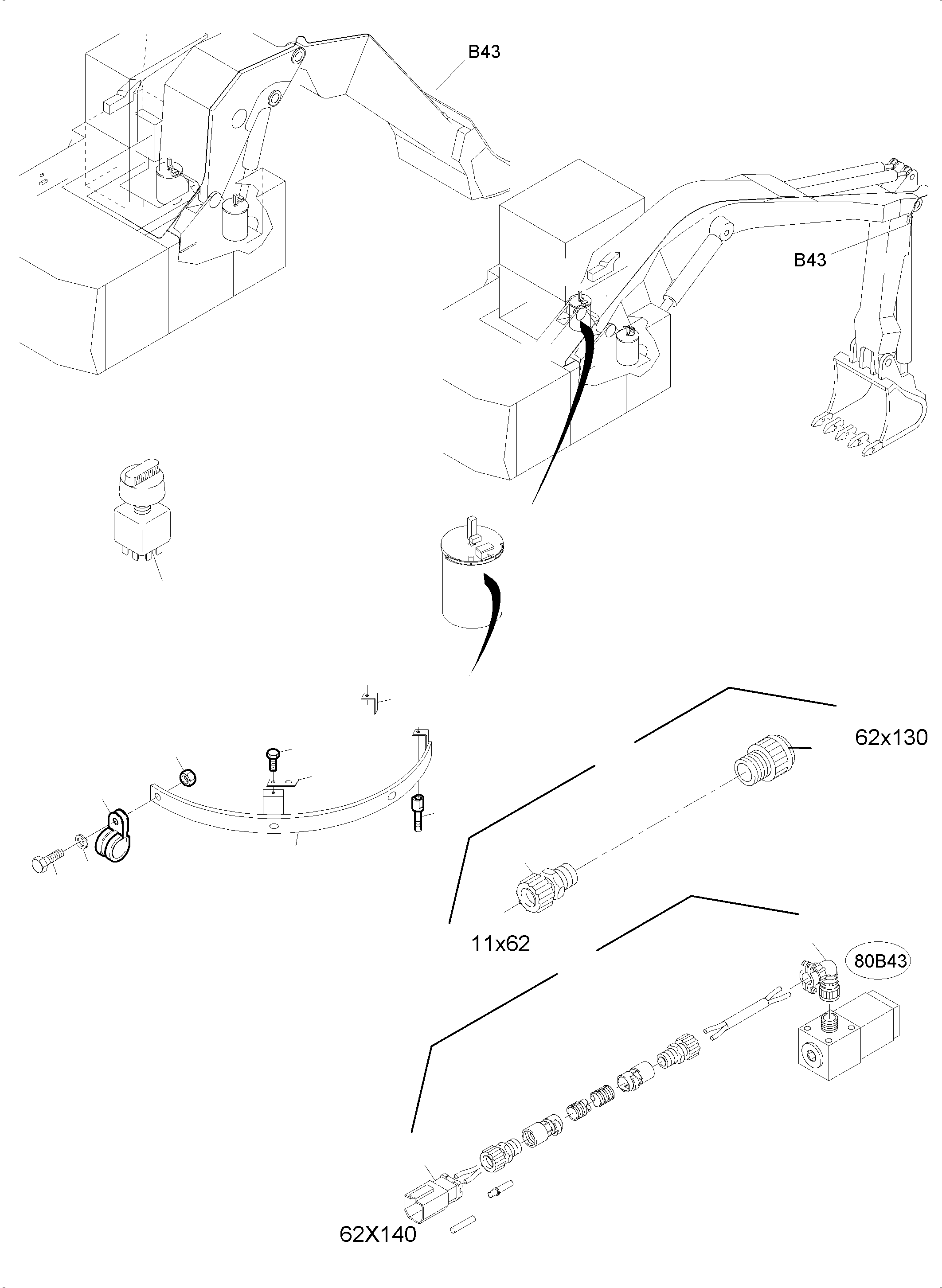 B43

B43

62x130

11x62

80B43

62X140