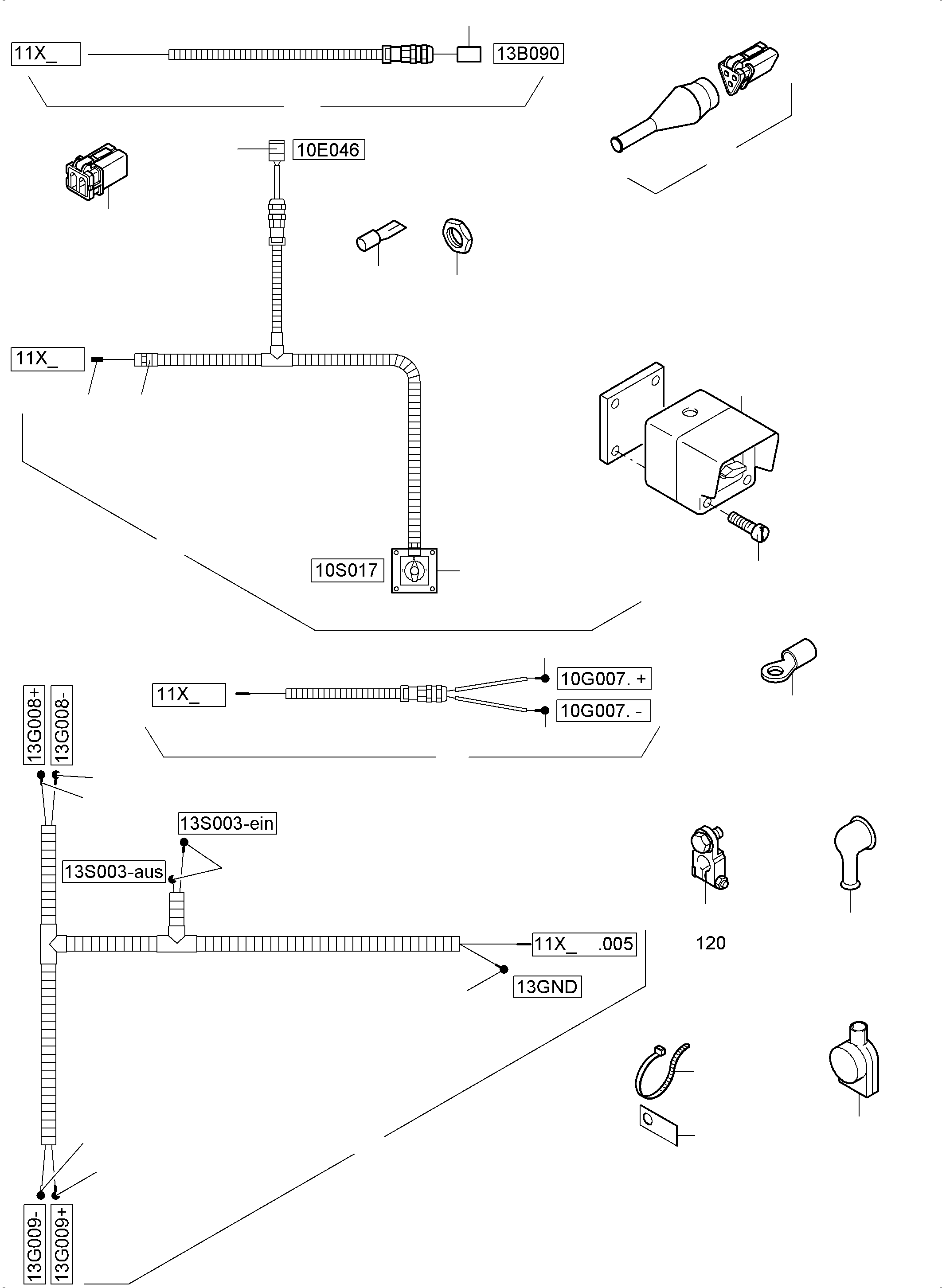 11X_

13B090

10E046

11X_

10S017

11X_

10G007. +

10G007. -

13G008+

13G008-

13S003-ein

13S003-aus

11X_ .005

13GND

120

13G009-

13G009+