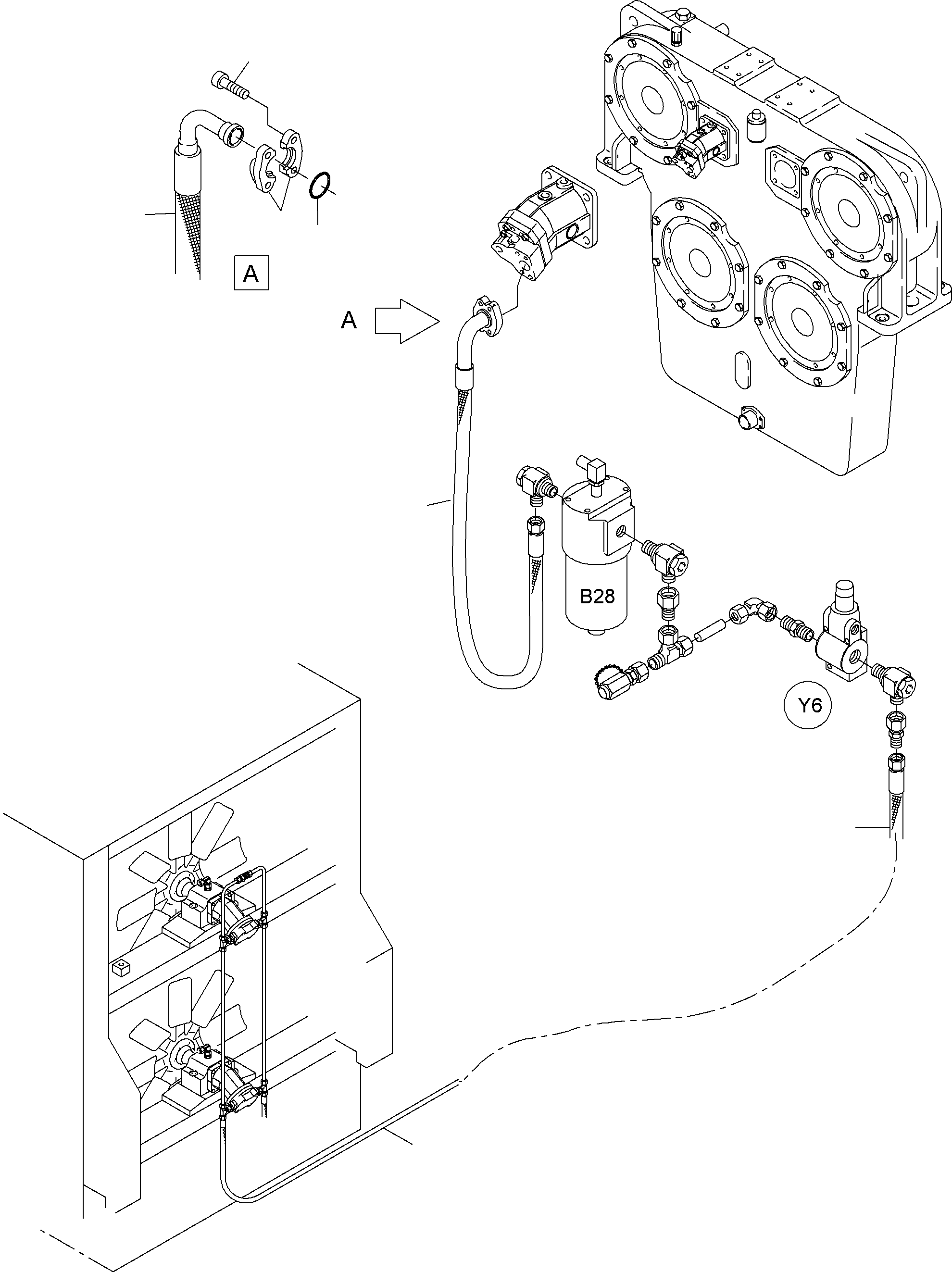 A

A

B28

Y6