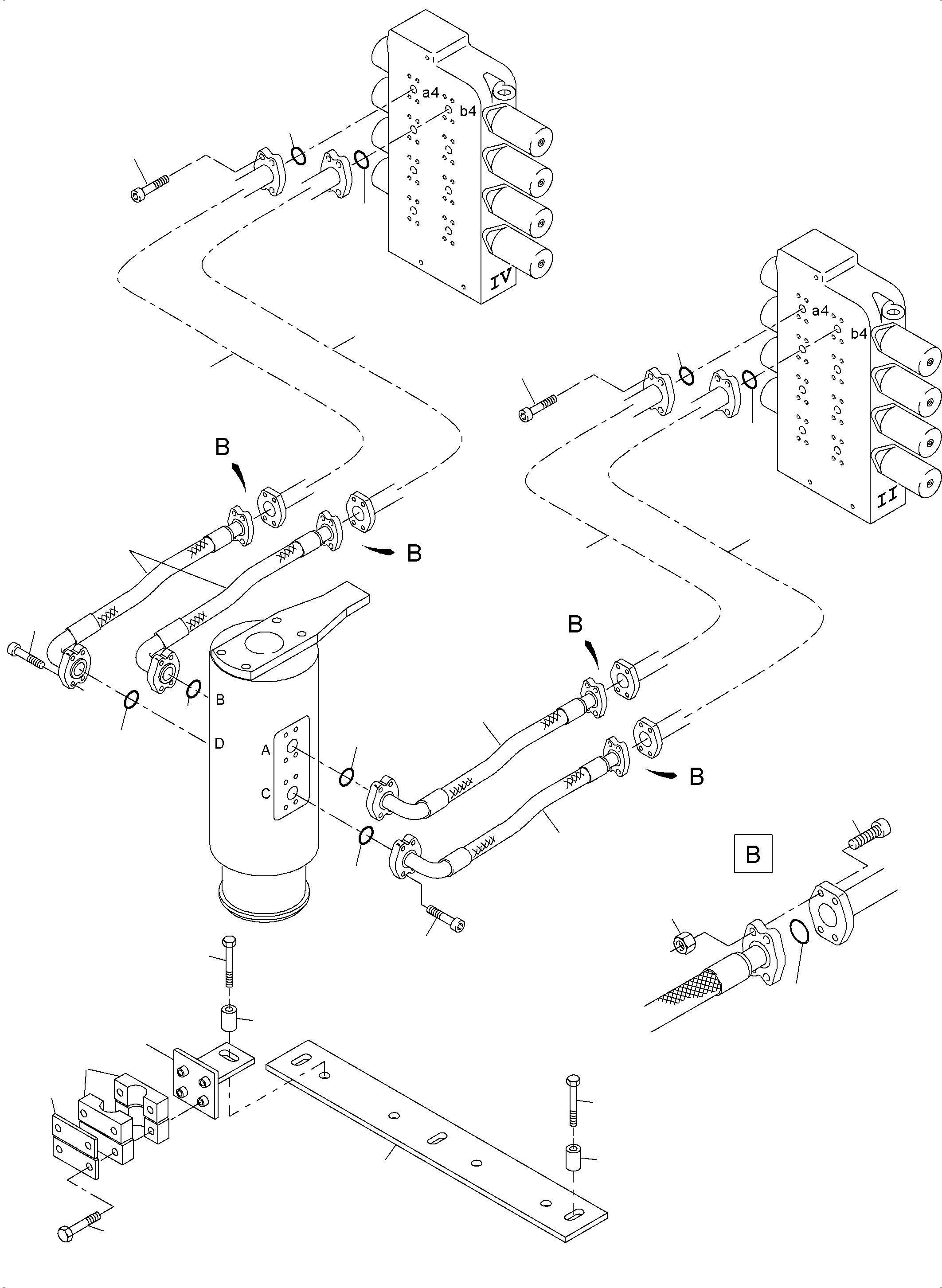 a4
b4
IV
a4
b4
II
B
B
B
B
B
D
A
C
B