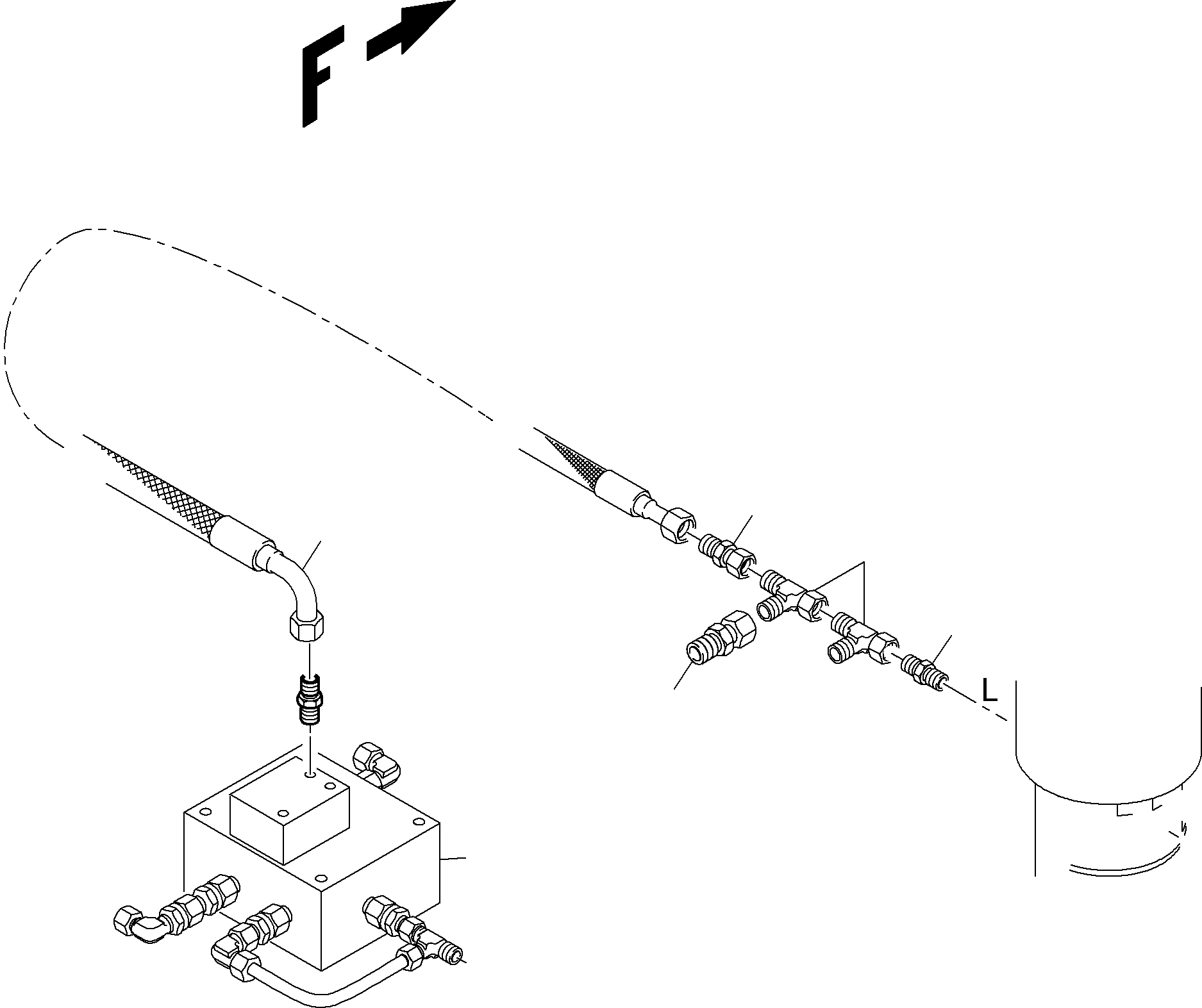 F

L