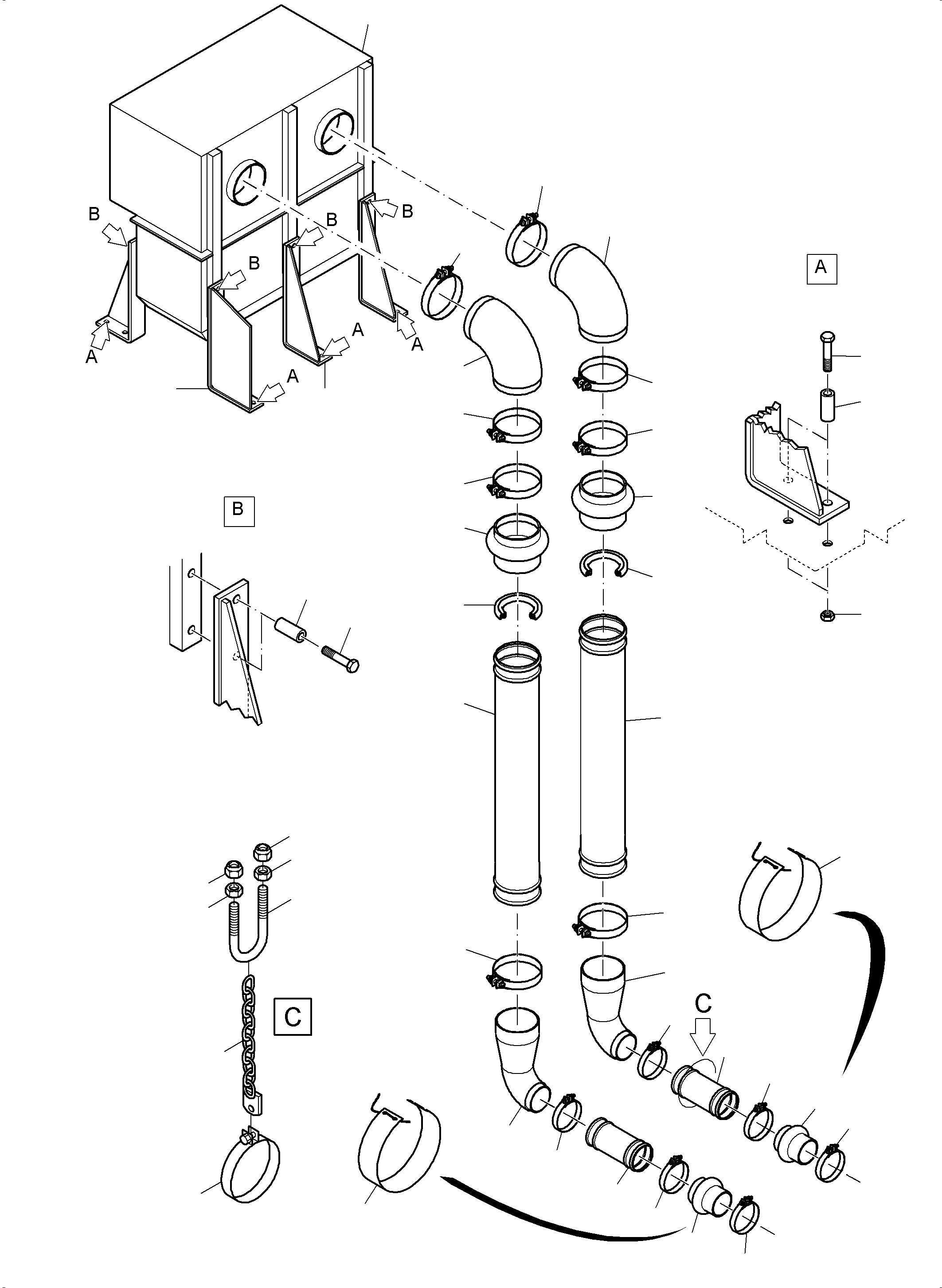 B
B
B
B
A
A
A
A
A
B
C
C