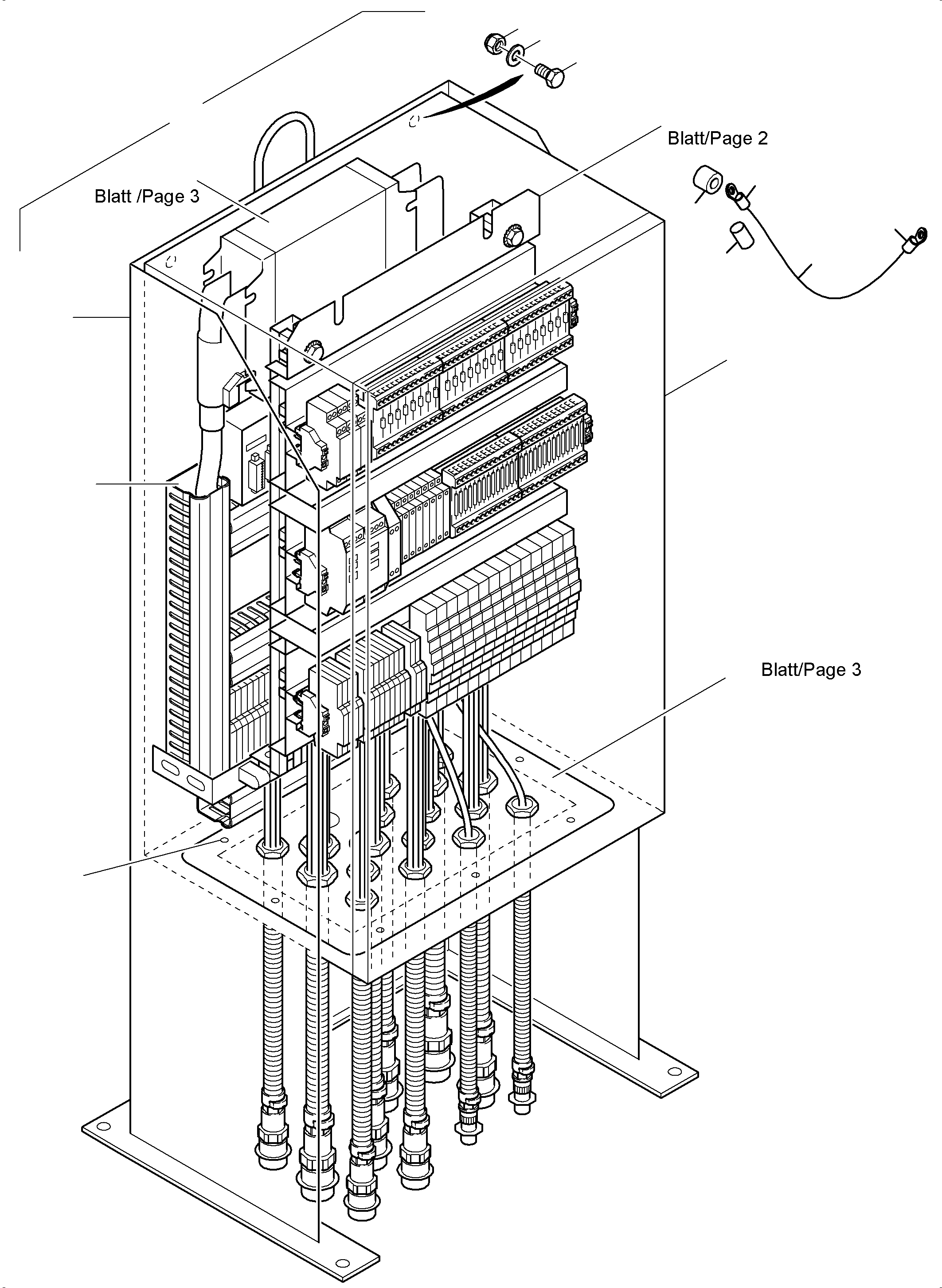 Blatt/Page 2

Blatt /Page 3

Blatt/Page 3