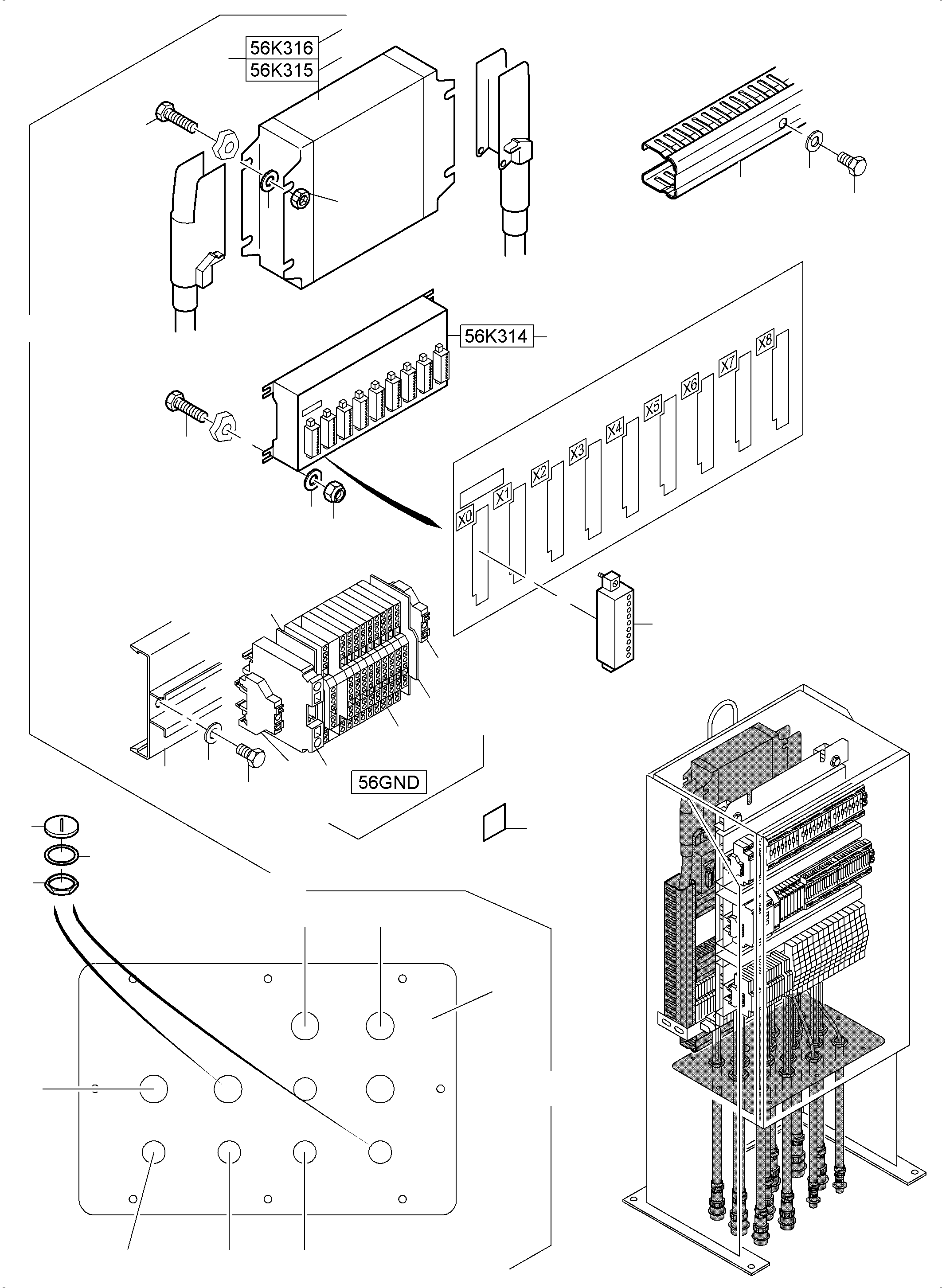 56K316
56K315
56K314
X0
X1
X2
X3
X4
X5
X6
X7
X8
56GND