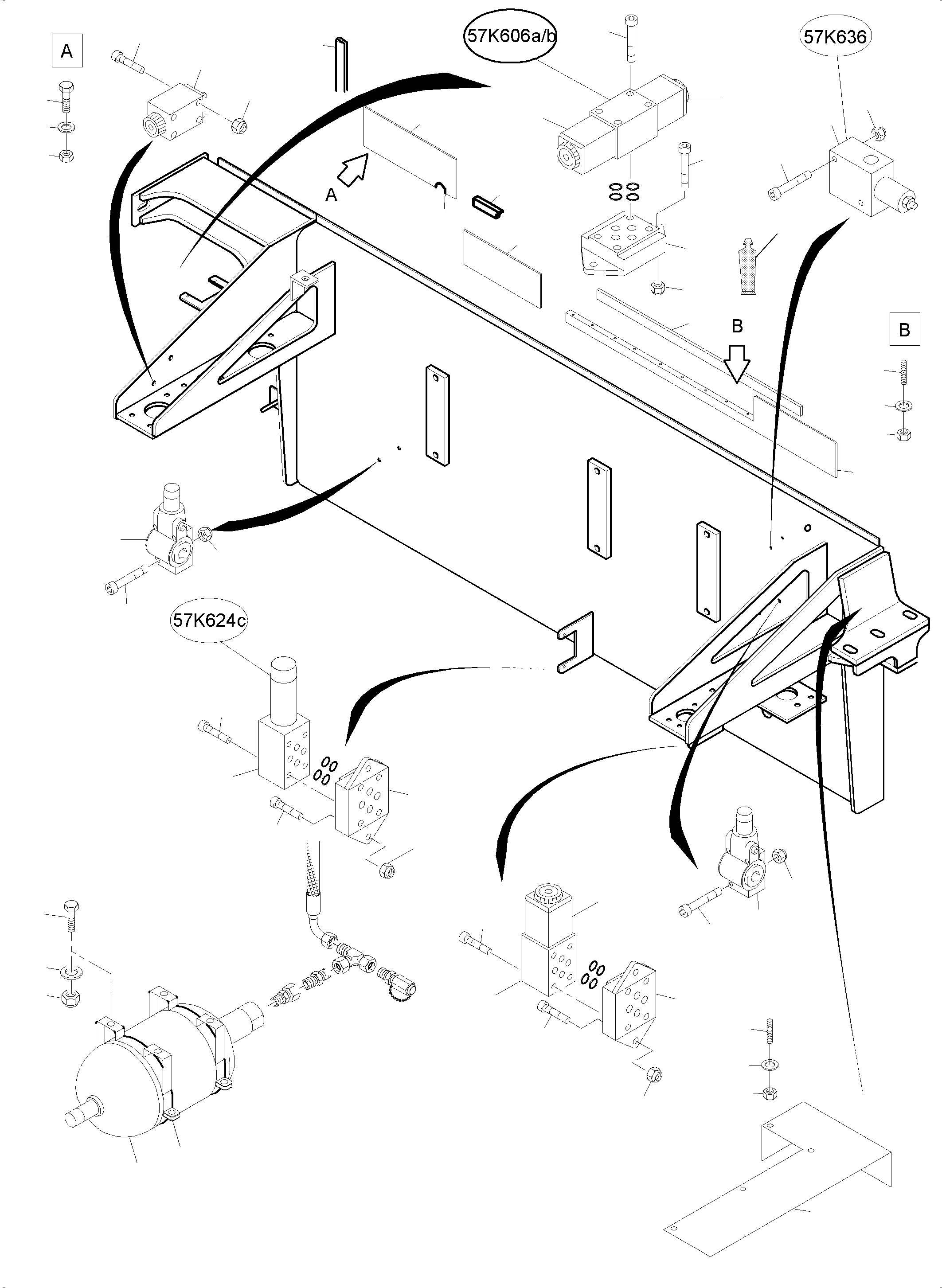 A

57K606a/b

57K636

A

B

B

57K624c