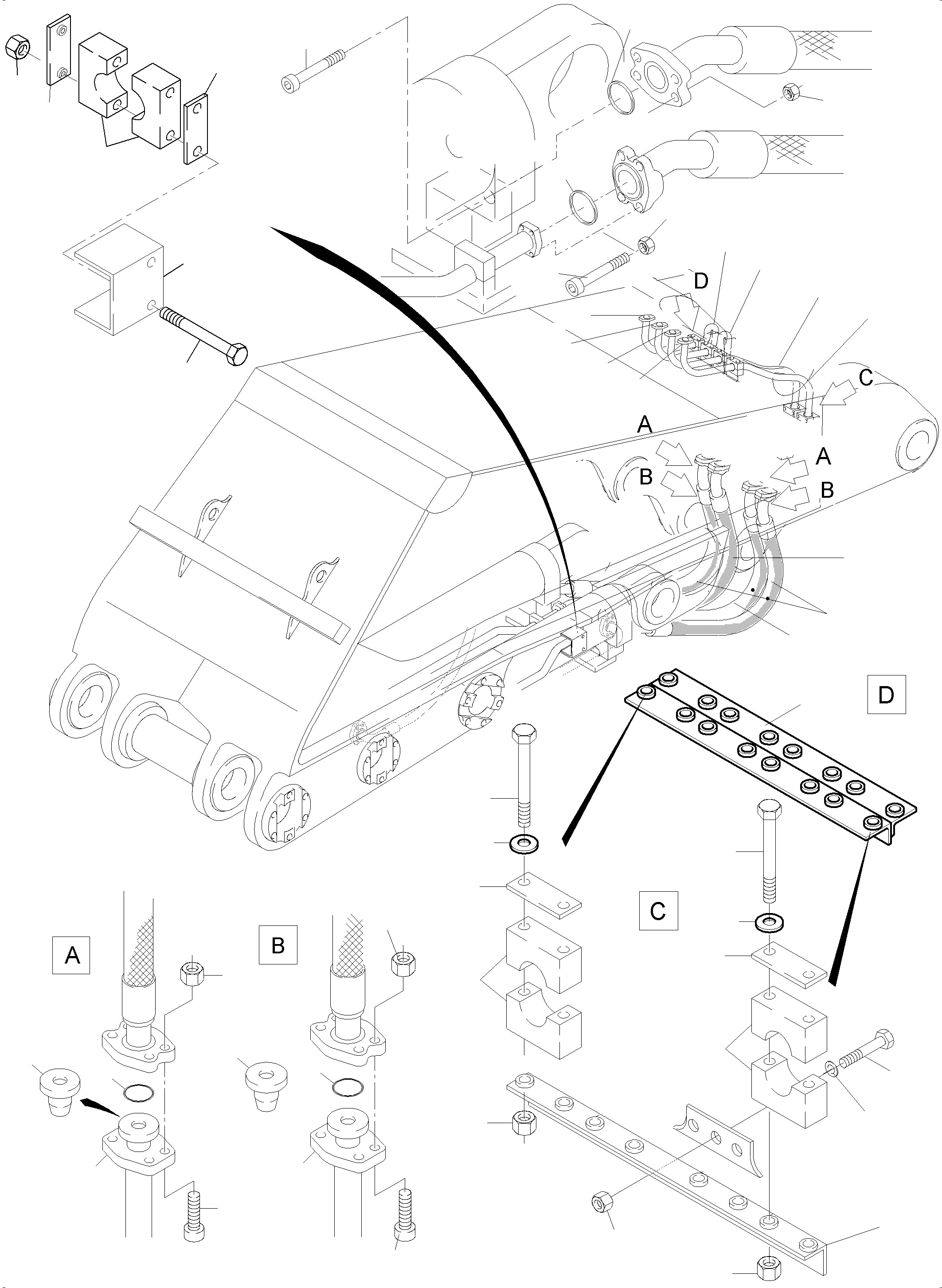 D
C
A
A
B
B
D
C
A
B