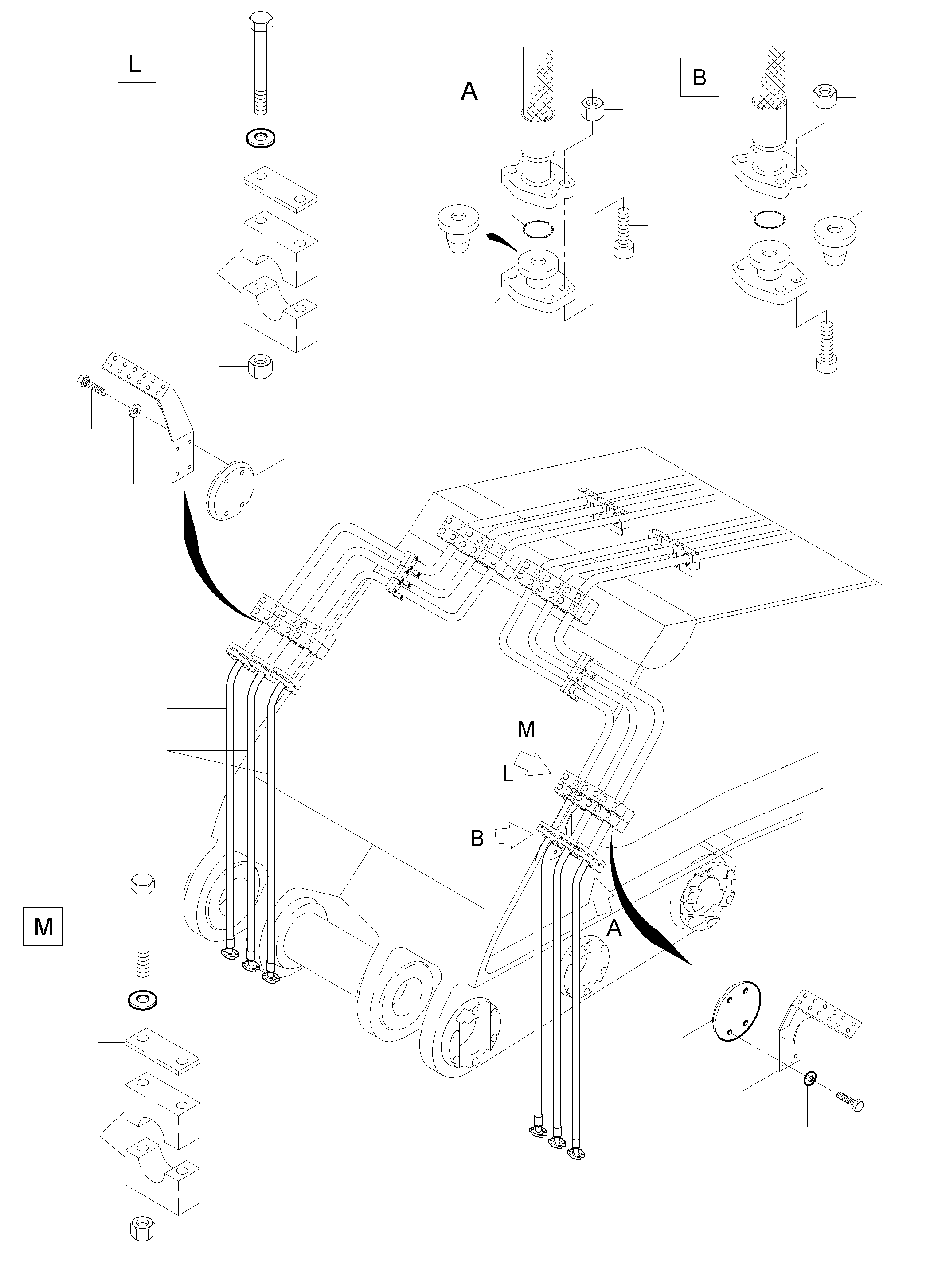 L

A

B

M

L

B

A

M