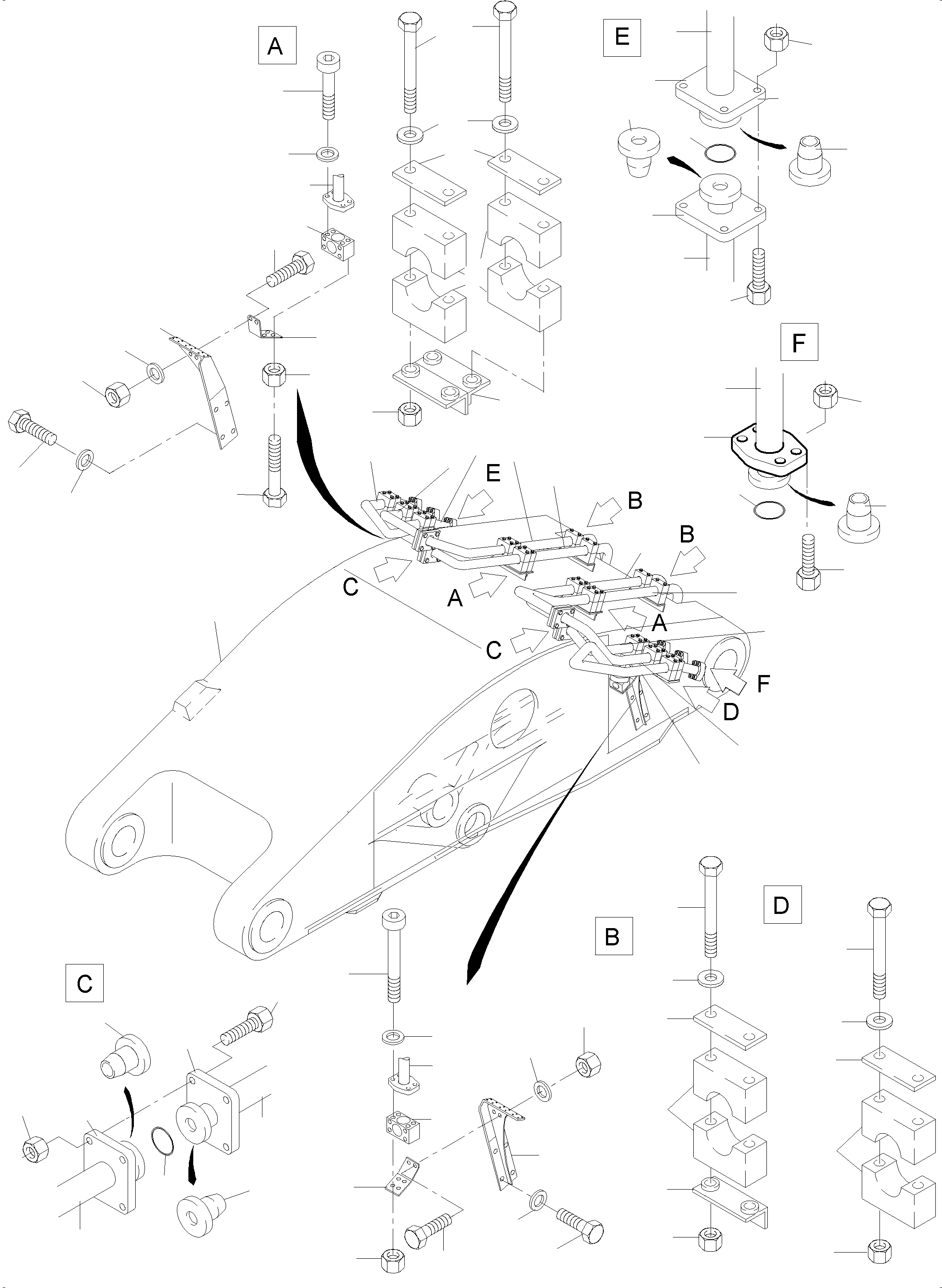 A
E
F
E
B
B
C
A
A
C
F
D
D
B
C