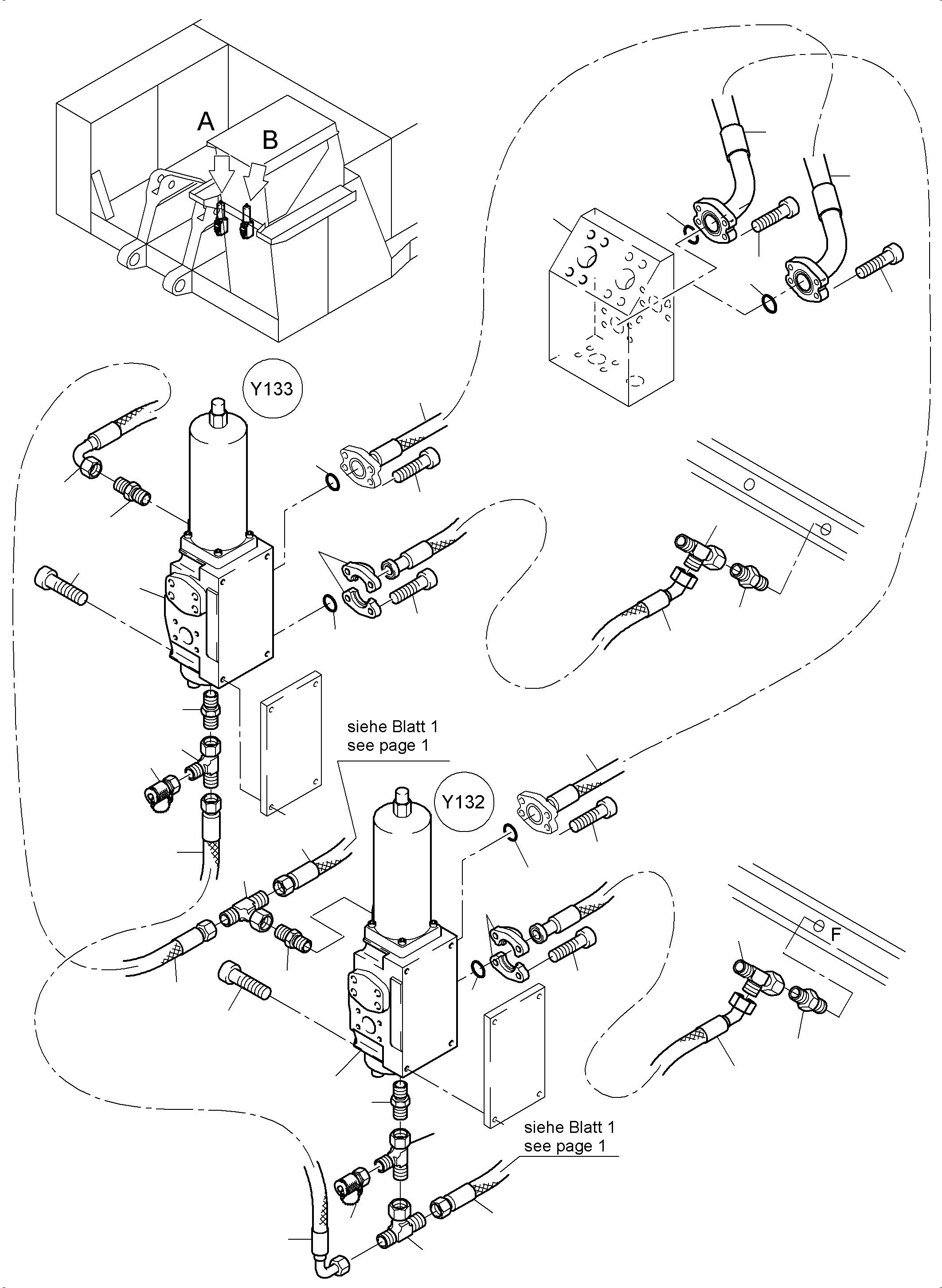 A
B
Y133
siehe Blatt 1
see page 1
Y132
F
siehe Blatt 1
see page 1