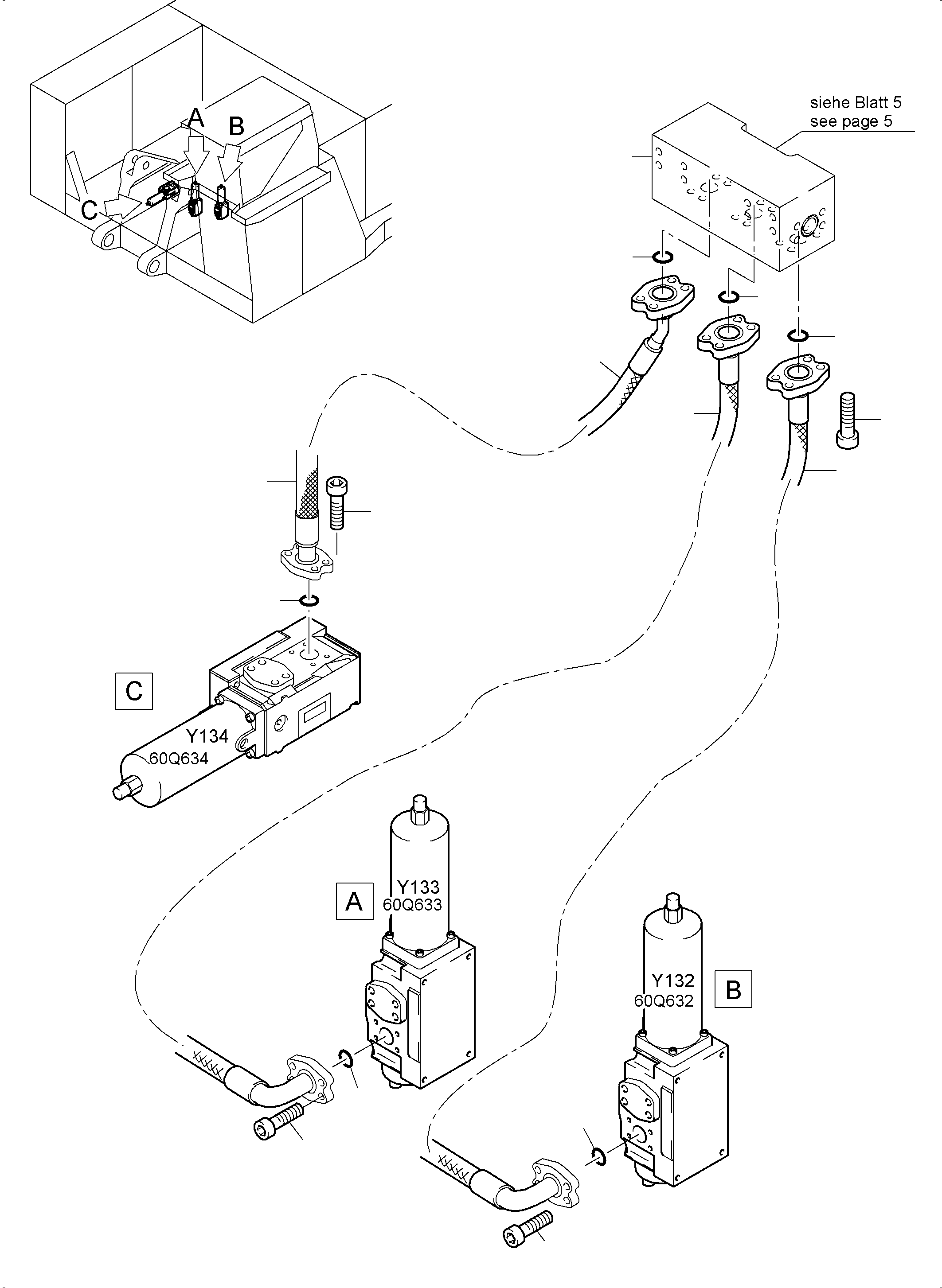 A
B
C

siehe Blatt 5
see page 5

C
Y134
60Q634

A
Y133
60Q633

Y132
60Q632
B