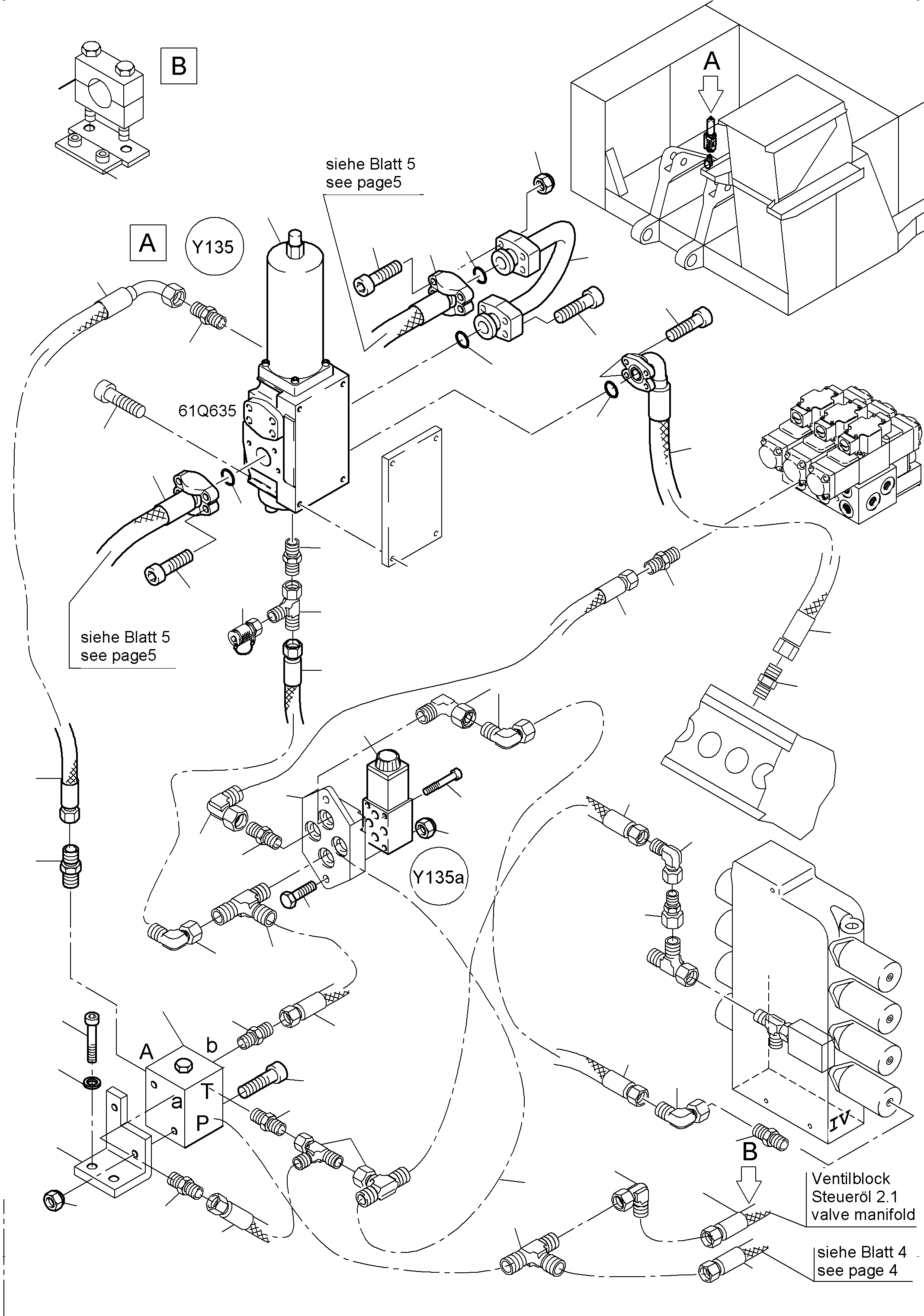 B

A

siehe Blatt 5
see page5

A

Y135

61Q635

siehe Blatt 5
see page5

Y135a

A
b
a
T
P

IV

B

Ventilblock
Steueröl 2.1
valve manifold

siehe Blatt 4
see page 4