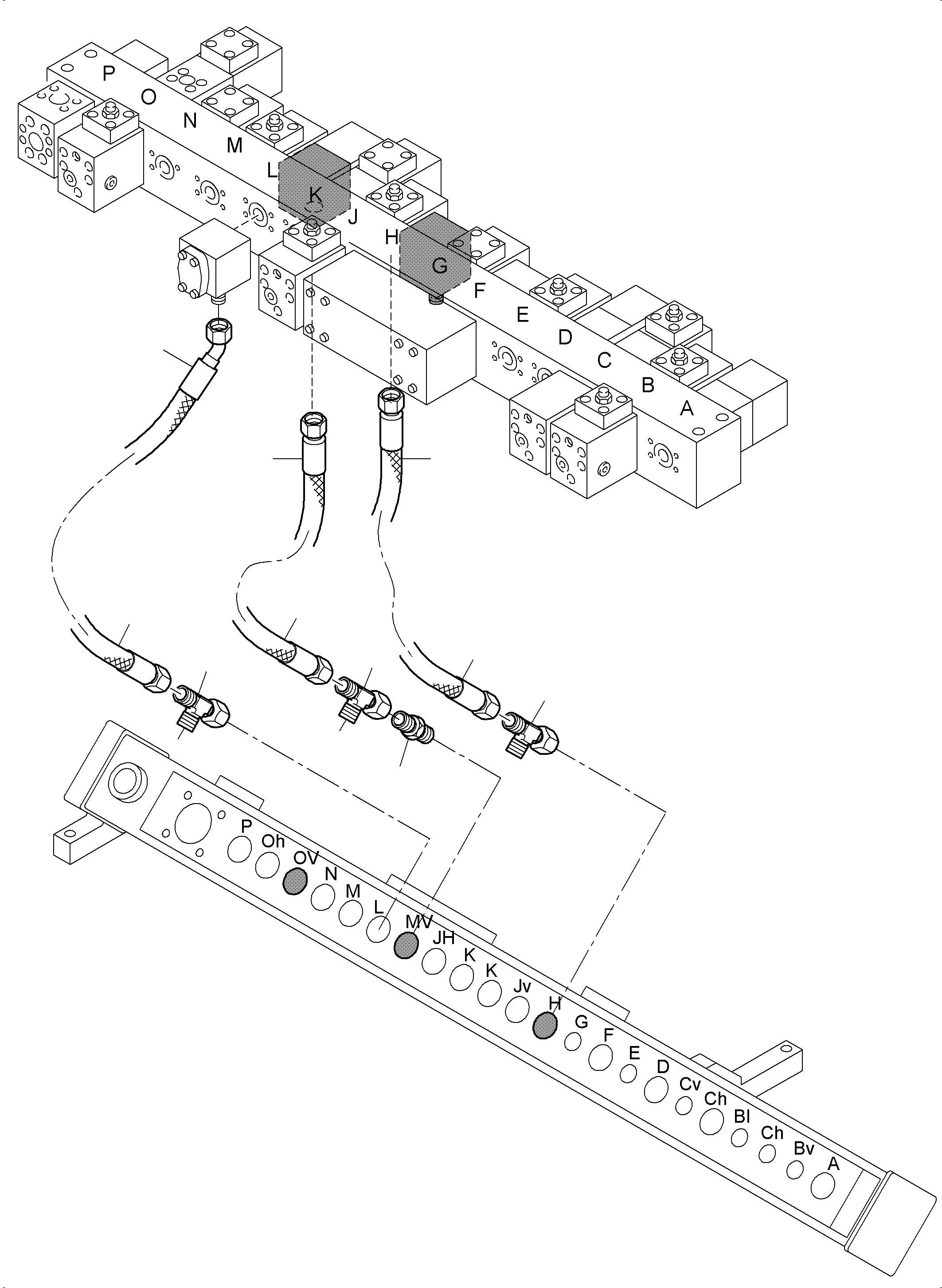 P
O
N
M
L
K
J
H
G
F
E
D
C
B
A

P
Oh
OV
N
M
L
MV
JH
K
K
Jv
H
G
F
E
D
Cv
Ch
Bl
Ch
Bv
A