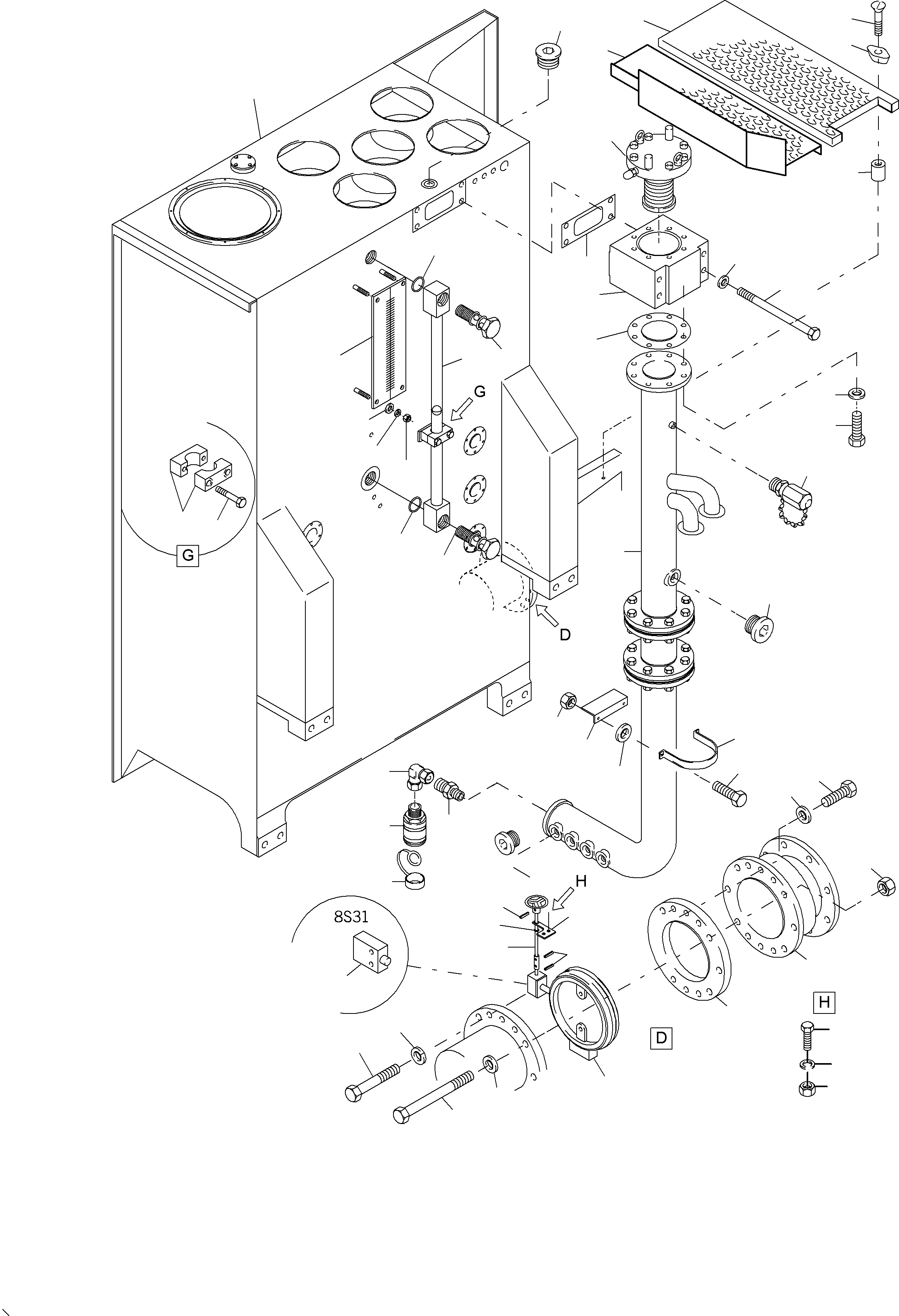 G

G

D

H

8S31

H

D