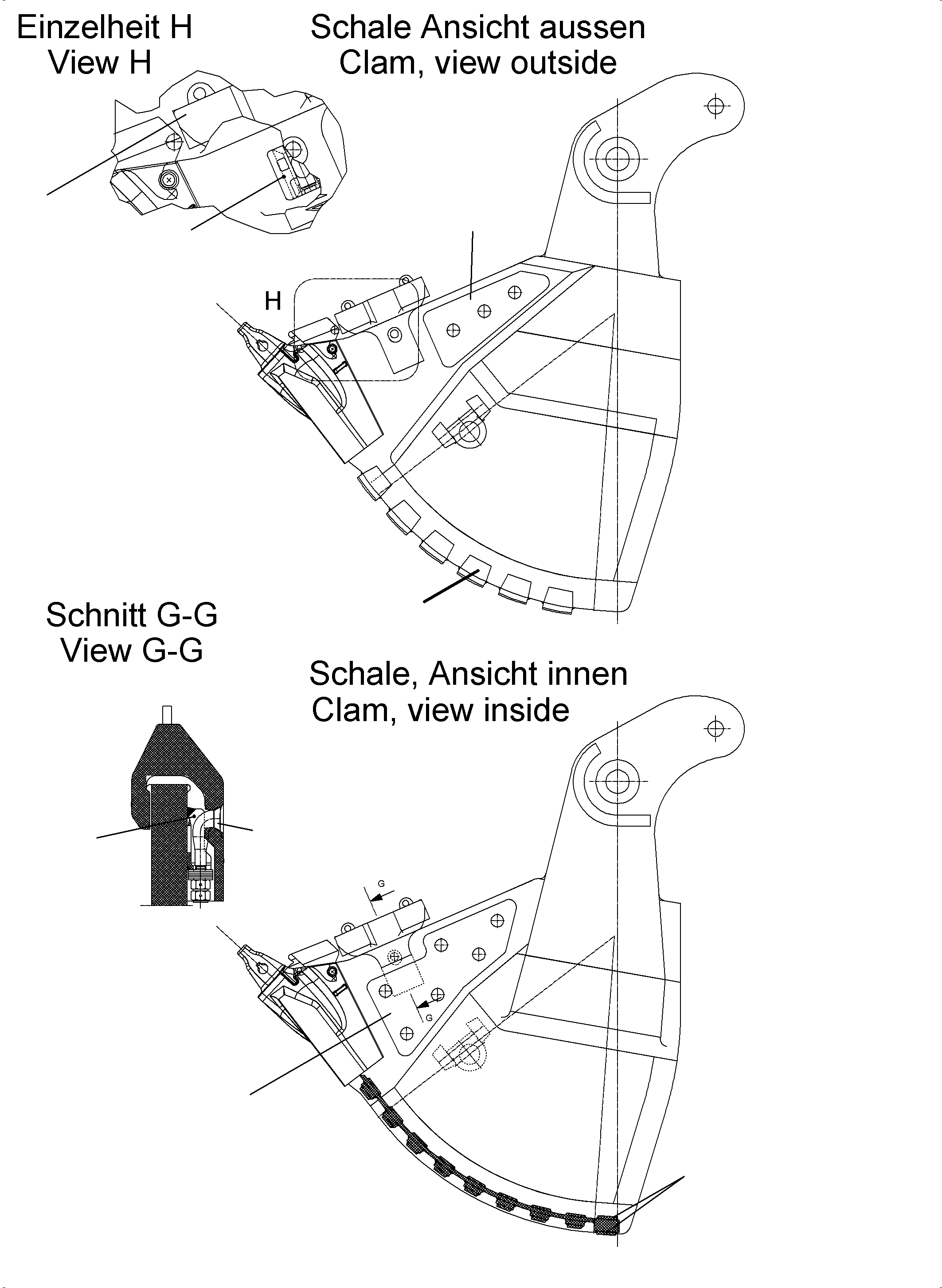 Einzelheit H
View H

Schale Ansicht aussen
Clam, view outside

H

Schnitt G-G
View G-G

Schale, Ansicht innen
Clam, view inside

G

G