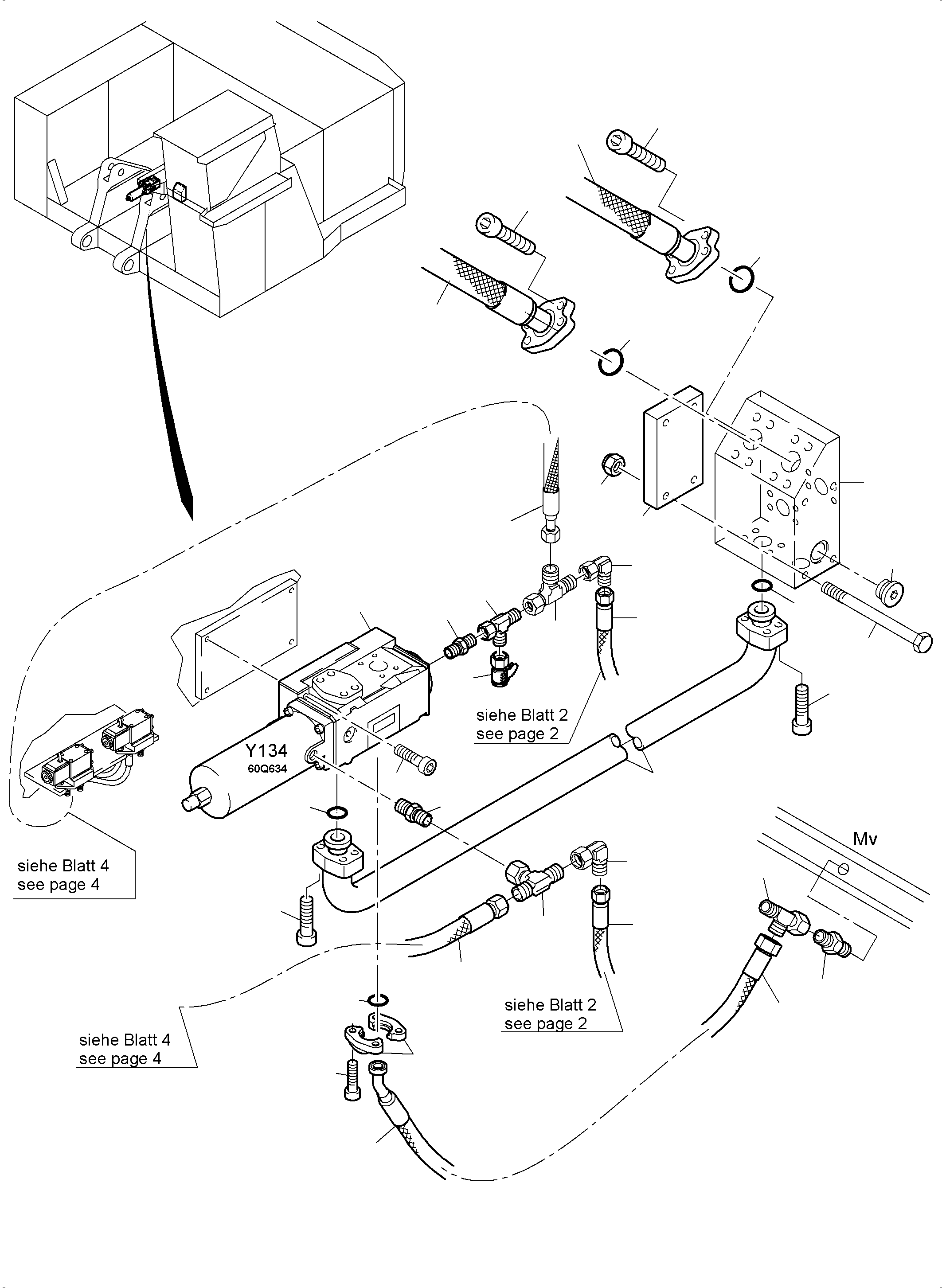 siehe Blatt 2
see page 2

Y134
60Q634

Mv

siehe Blatt 4
see page 4

siehe Blatt 2
see page 2

siehe Blatt 4
see page 4