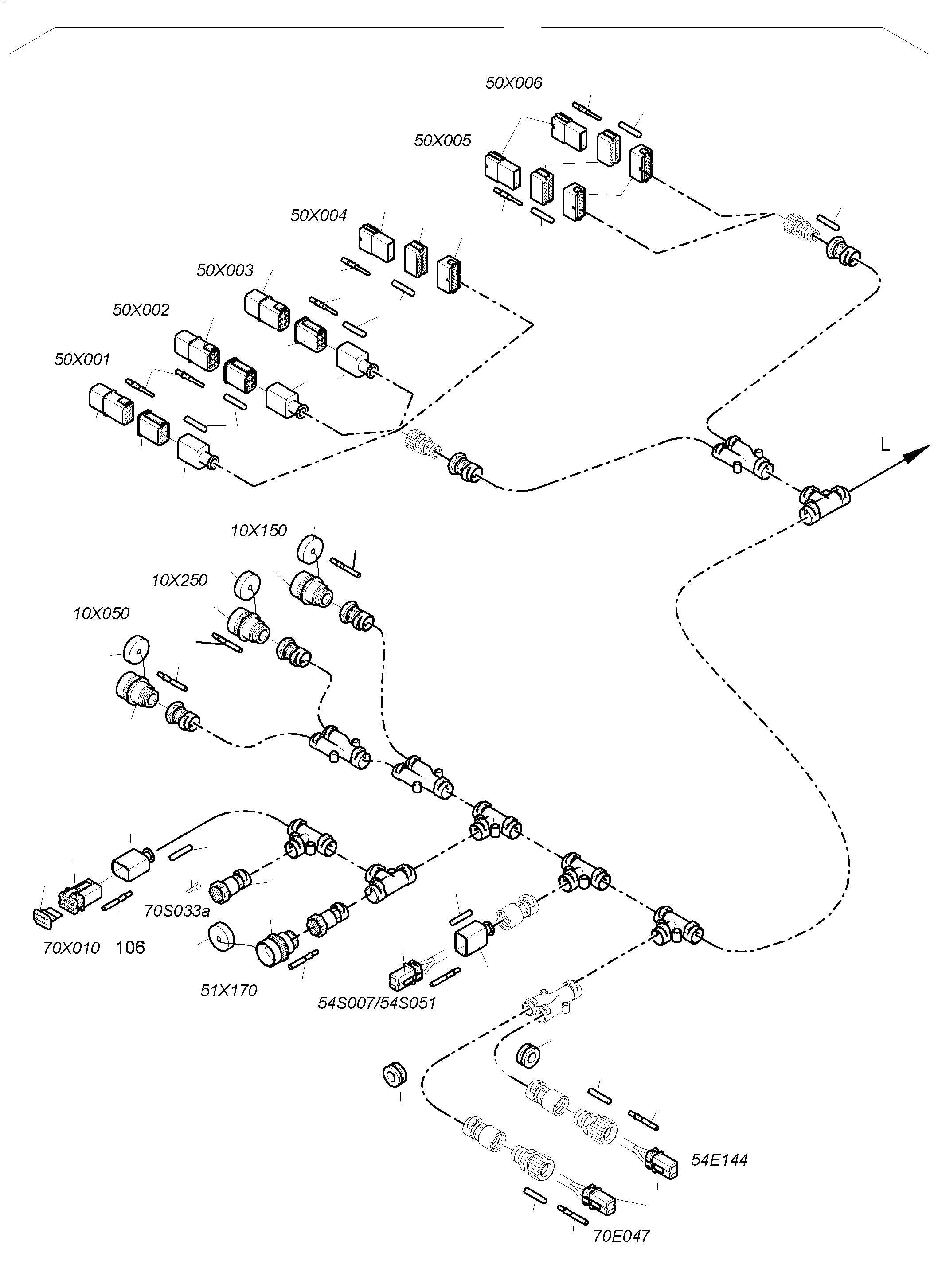 50X006

50X005

50X004

50X003

50X002

50X001

L

10X150

10X250

10X050

70S033a

70X010 106

51X170

54S007/54S051

54E144

70E047