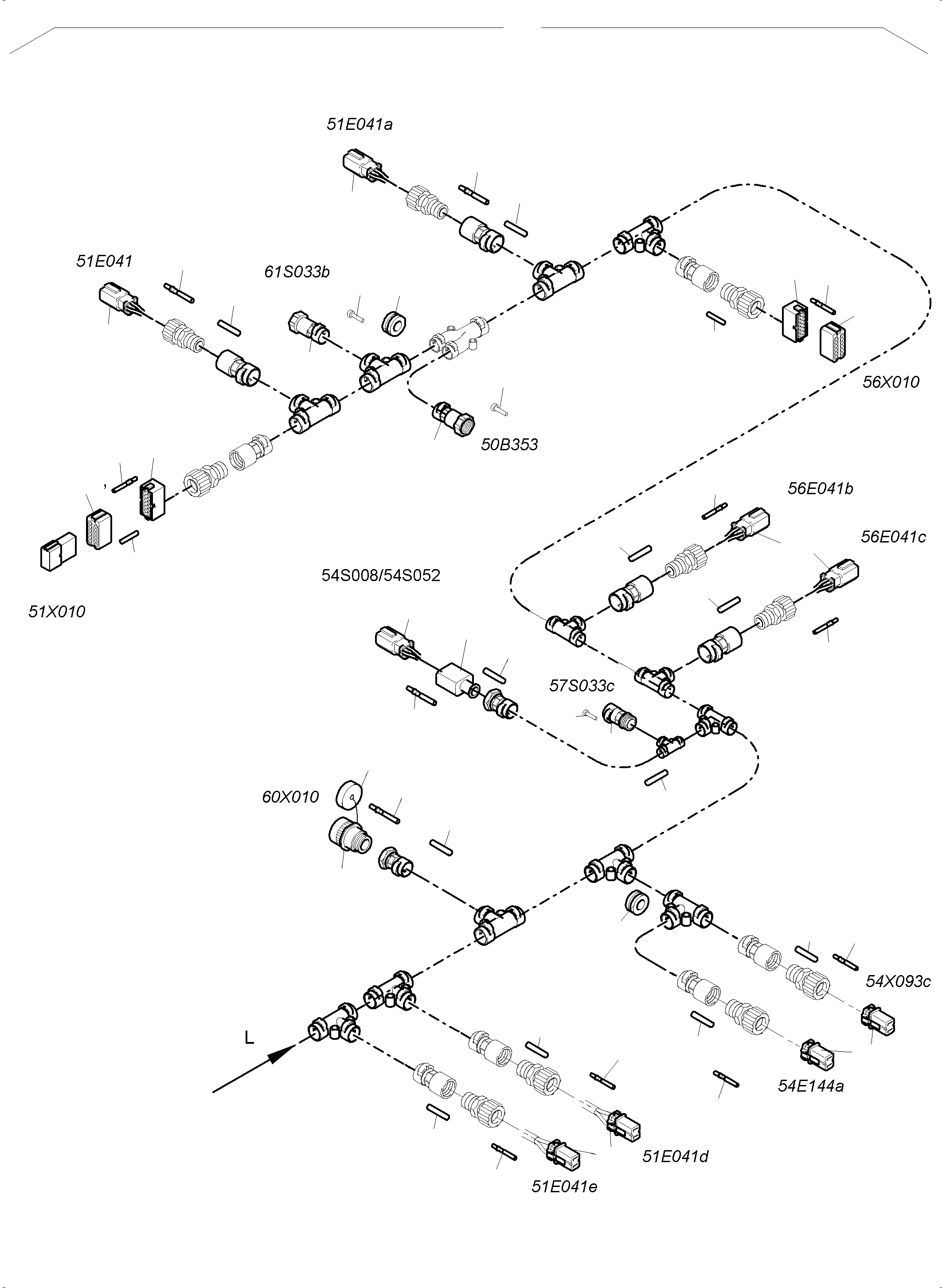 51E041a

51E041

61S033b

56X010

50B353

56E041b

56E041c

54S008/54S052

51X010

57S033c

60X010

54X093c

L

54E144a

51E041d

51E041e