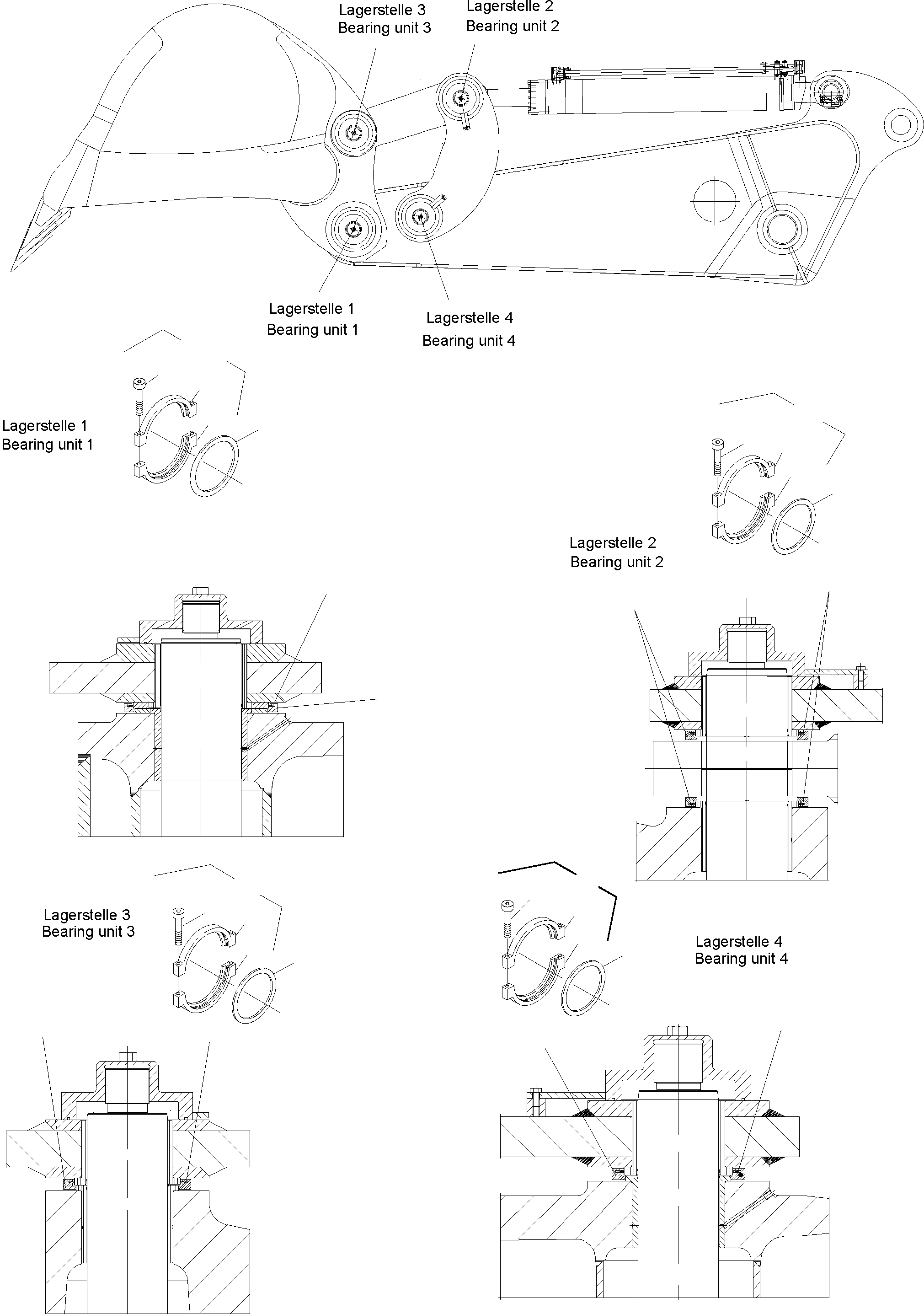 Lagerstelle 3
Bearing unit 3

Lagerstelle 2
Bearing unit 2

Lagerstelle 1
Bearing unit 1

Lagerstelle 4
Bearing unit 4

Lagerstelle 1
Bearing unit 1

Lagerstelle 2
Bearing unit 2

Lagerstelle 3
Bearing unit 3

Lagerstelle 4
Bearing unit 4