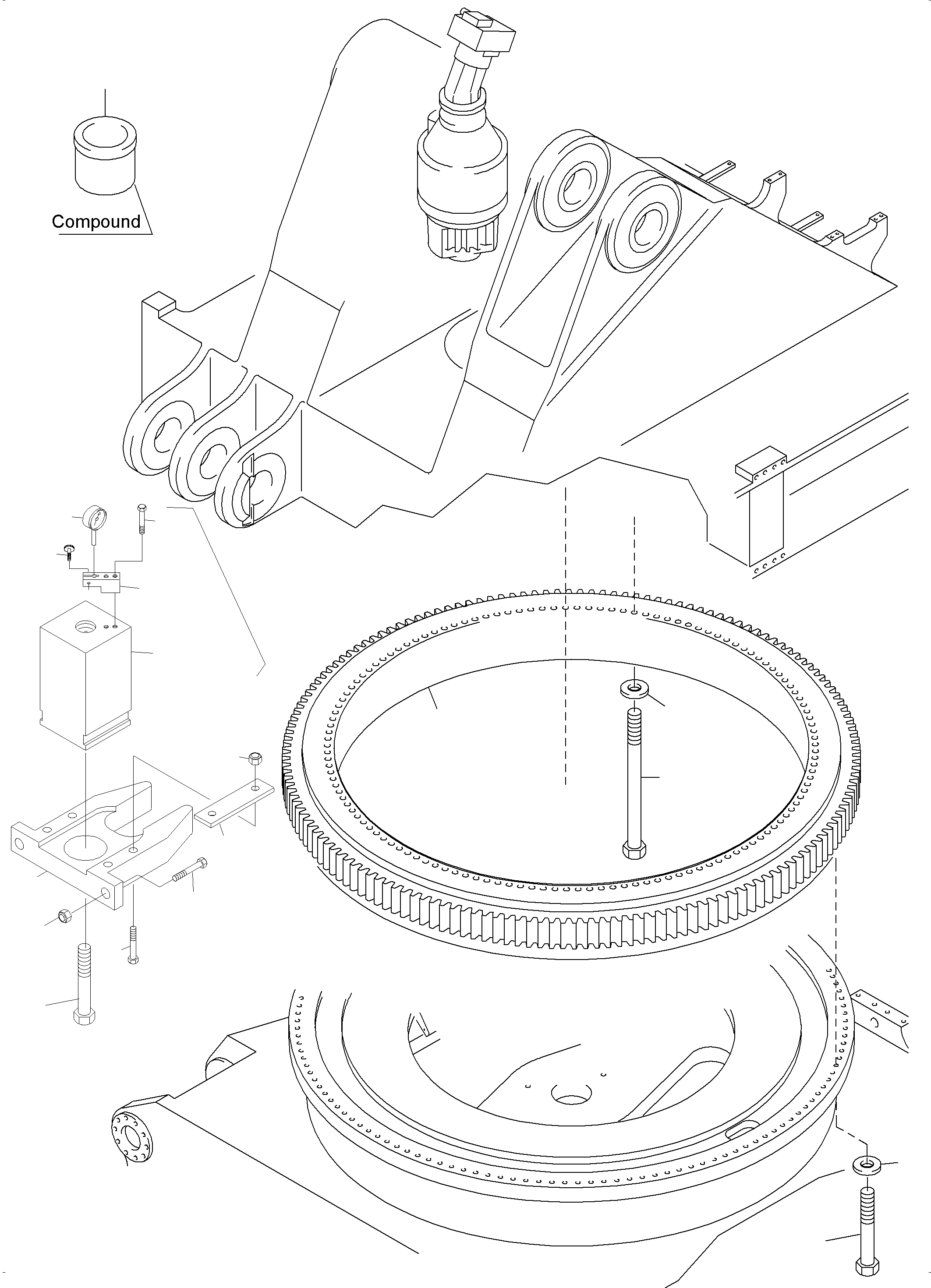 Compound