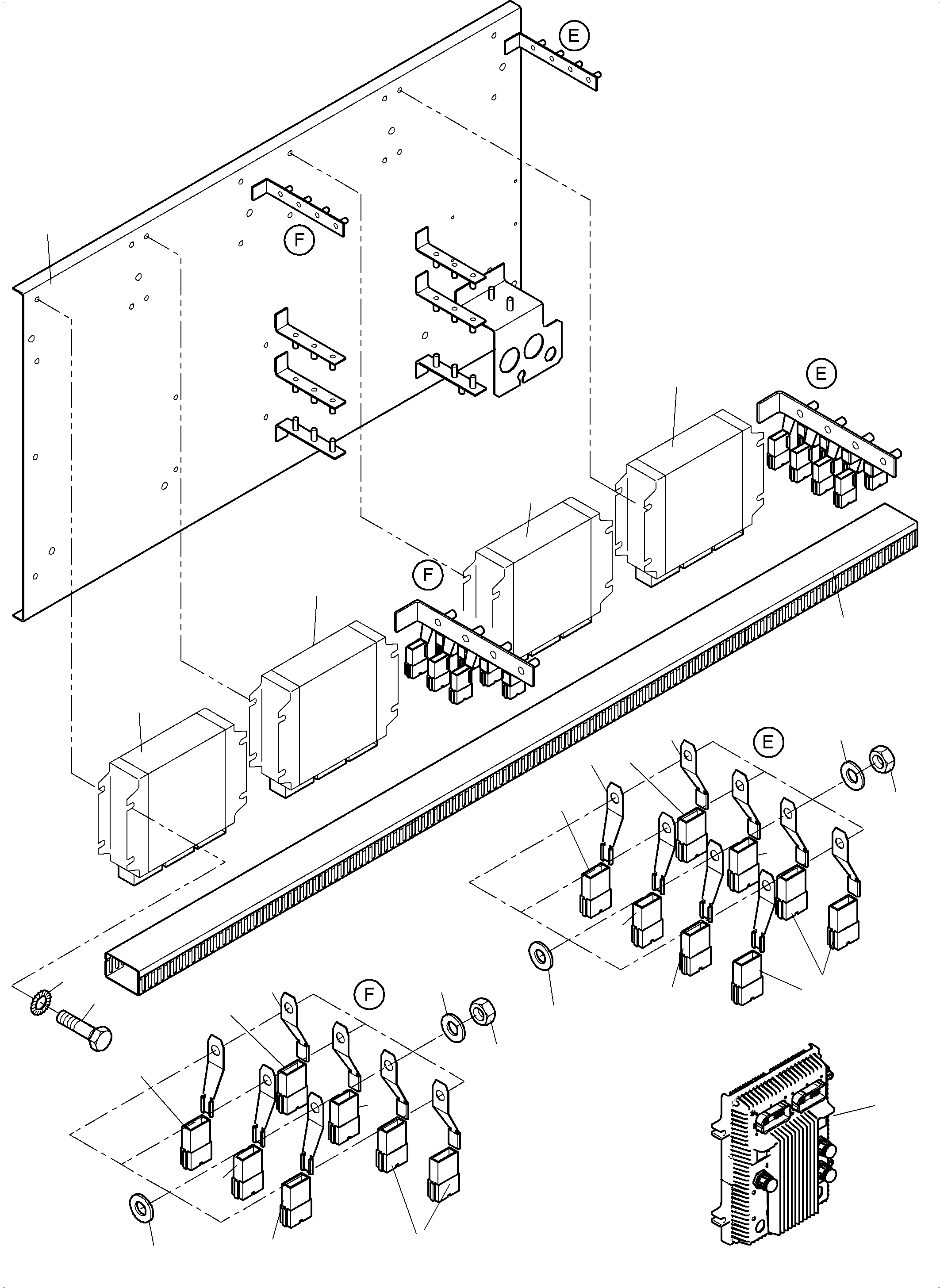 E
F
E
F
E
F