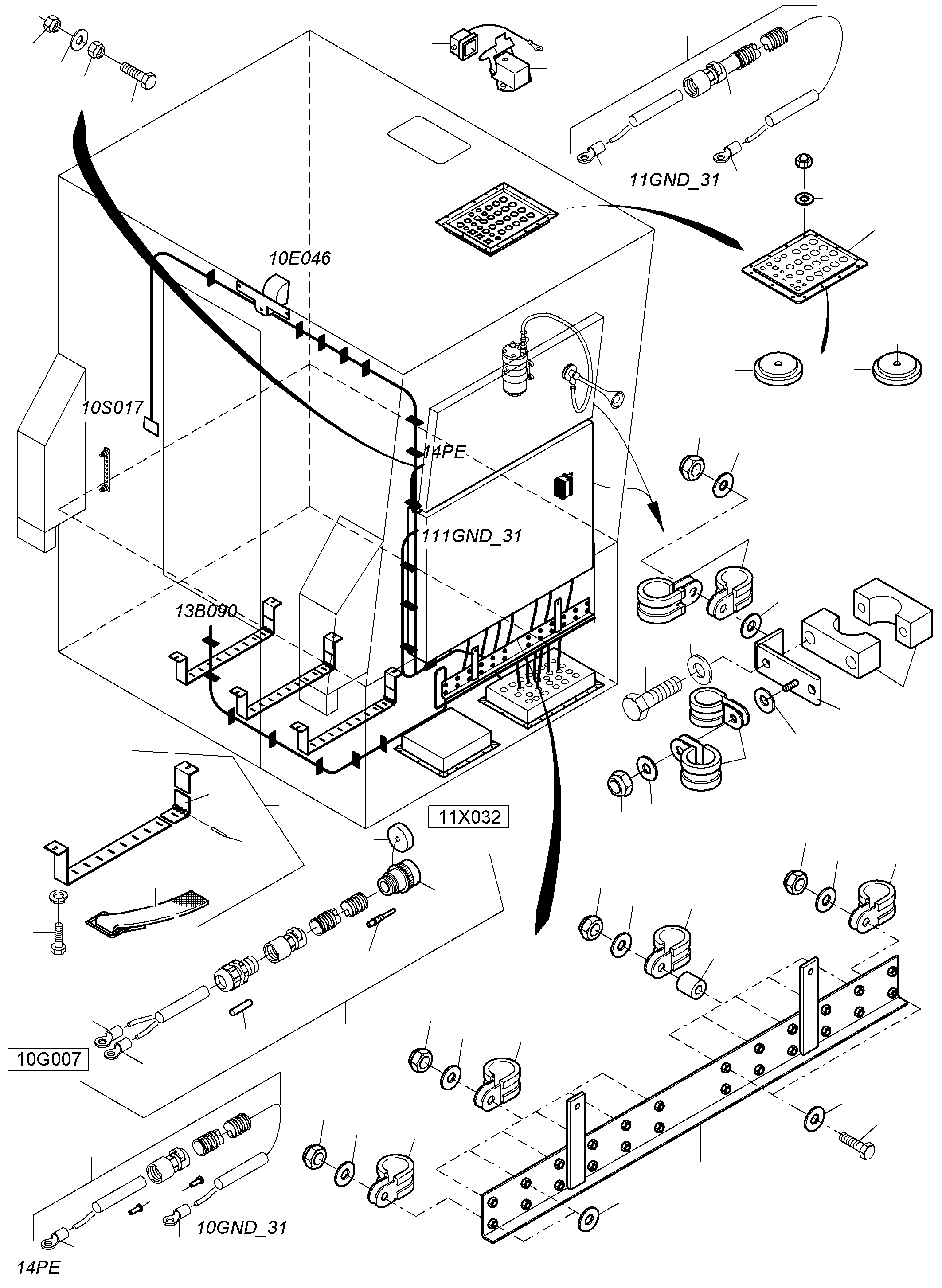 11GND_31

10E046

10S017

14PE

111GND_31

13B090

11X032

10G007

10GND_31

14PE