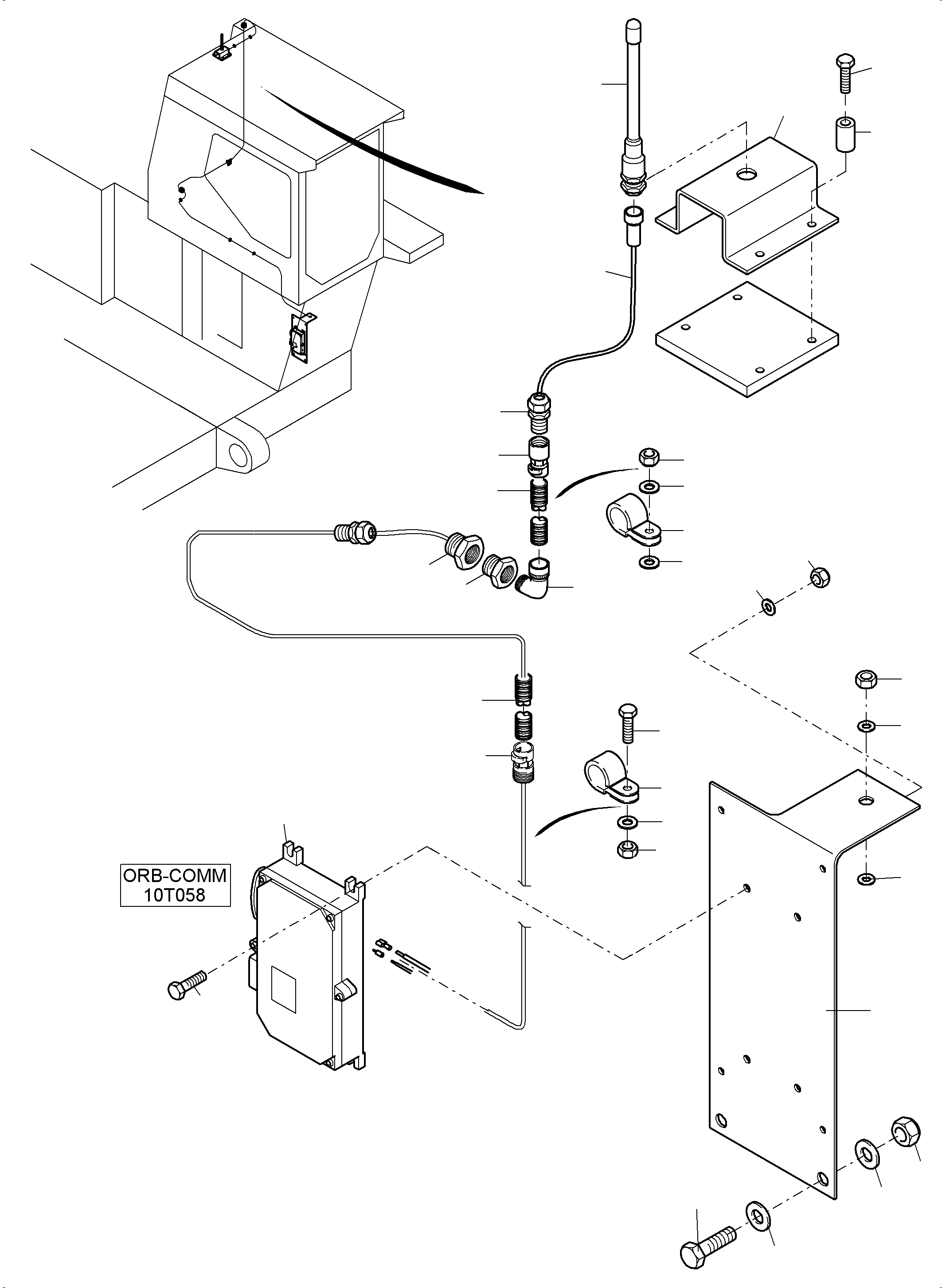 ORB-COMM
10T058