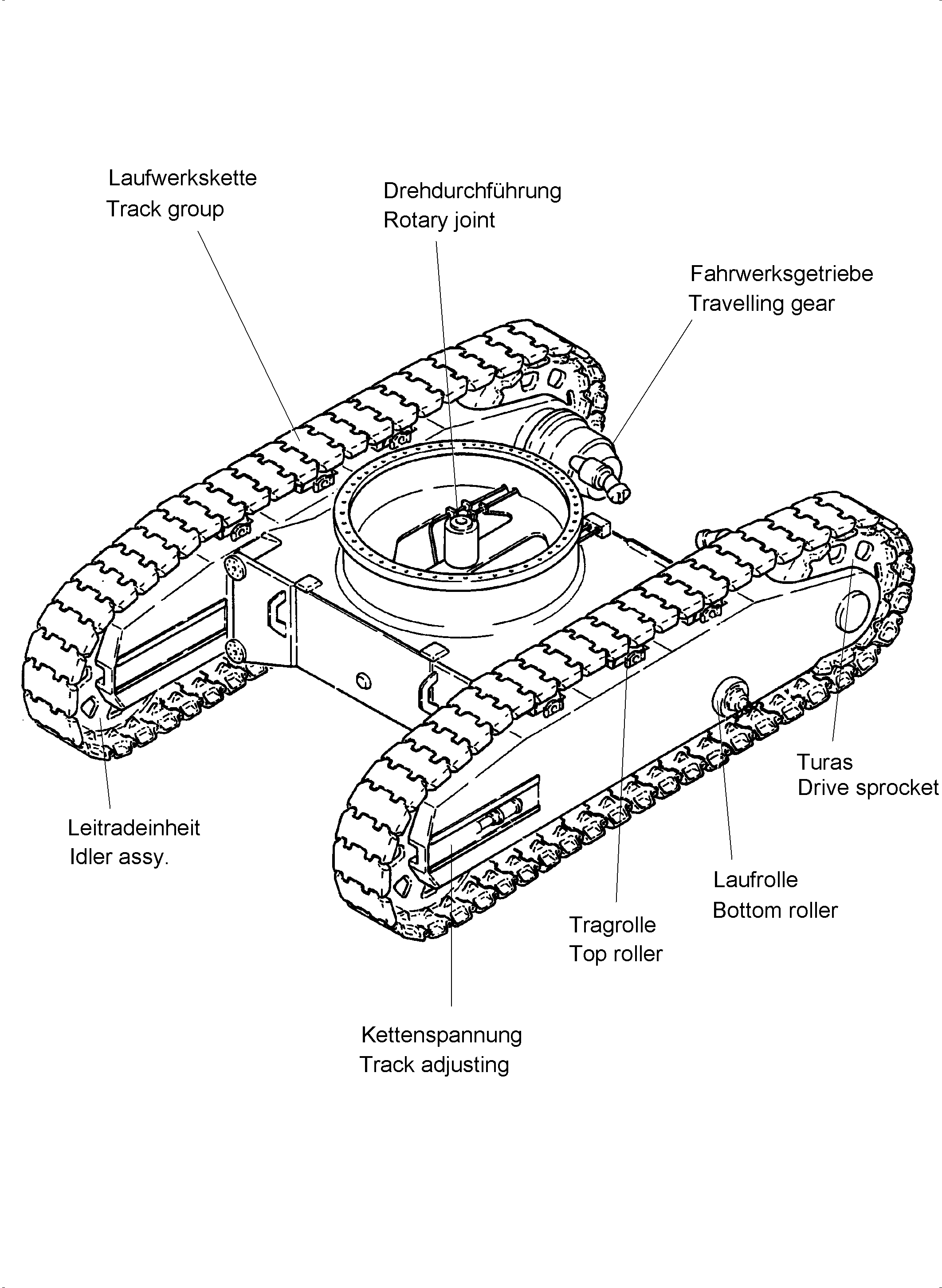 Laufwerkskette
Track group

Drehdurchführung
Rotary joint

Fahrwerksgetriebe
Travelling gear

Turas
Drive sprocket

Leitradeinheit
Idler assy.

Laufrolle
Bottom roller

Tragrolle
Top roller

Kettenspannung
Track adjusting