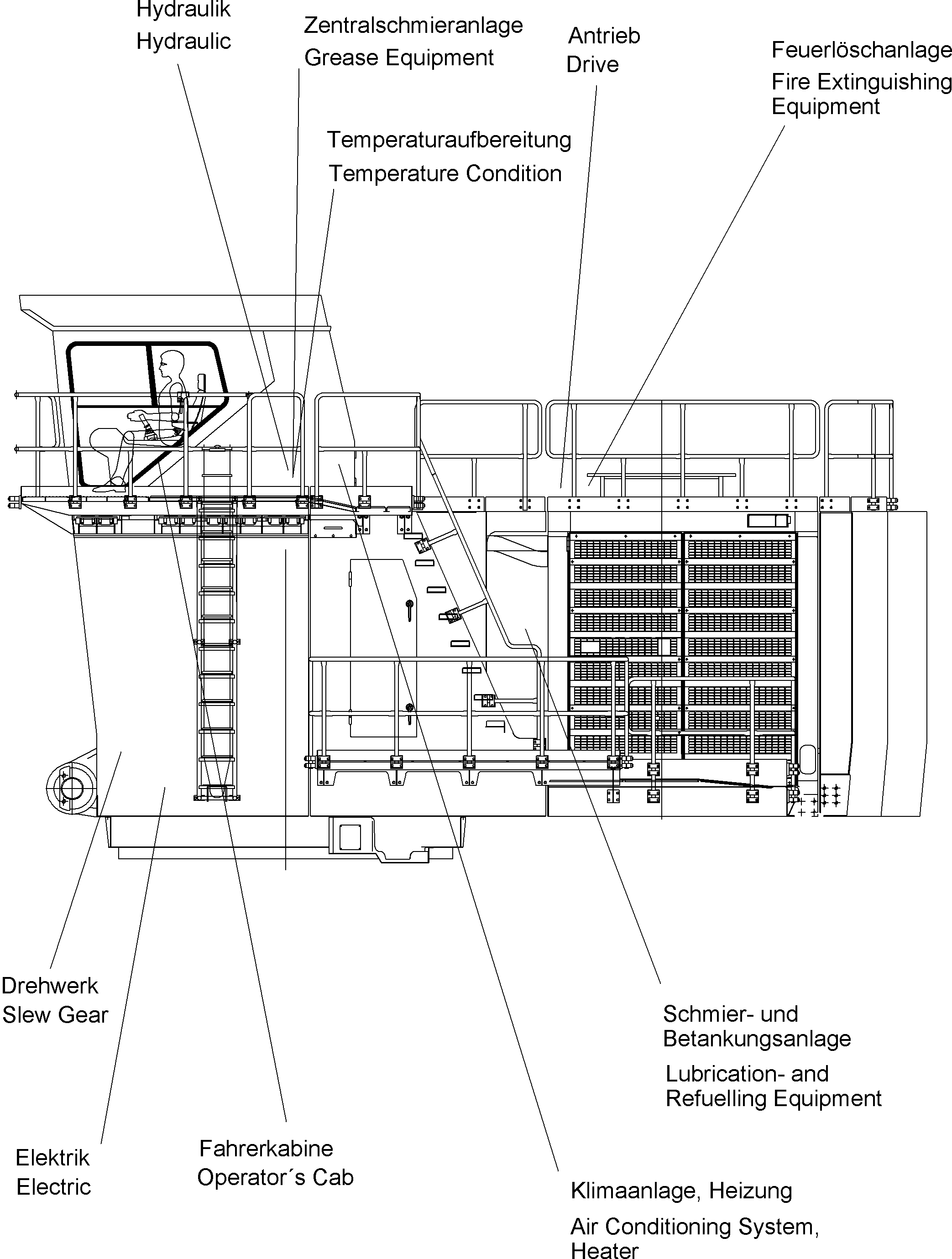 Hydraulik
Hydraulic

Zentralschmieranlage
Grease Equipment

Antrieb
Drive

Feuerlöschanlage
Fire Extinguishing
Equipment

Temperaturaufbereitung
Temperature Condition

Drehwerk
Slew Gear

Schmier- und
Betankungsanlage

Lubrication- and
Refuelling Equipment

Elektrik
Electric

Fahrerkabine
Operator´s Cab

Klimaanlage, Heizung

Air Conditioning System,
Heater